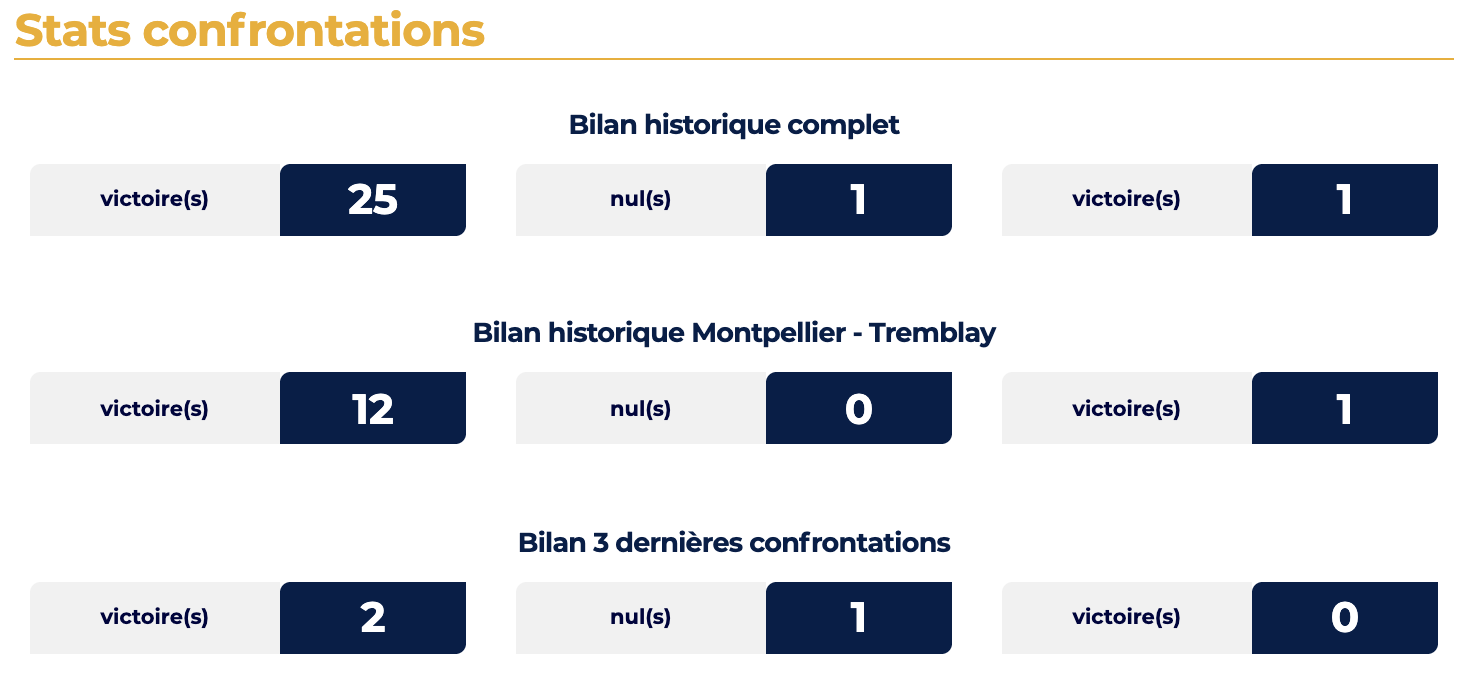 Stats confrontations

Bilan historique complet

victoire(s) 25 nul(s) 1 victoire(s) 1

Bilan historique Montpellier - Tremblay

victoire(s) 12 nul(s) 0 victoire(s) 1

Bilan 3 dernières confrontations

victoire(s) 2 nul(s) 1 victoire(s) 0