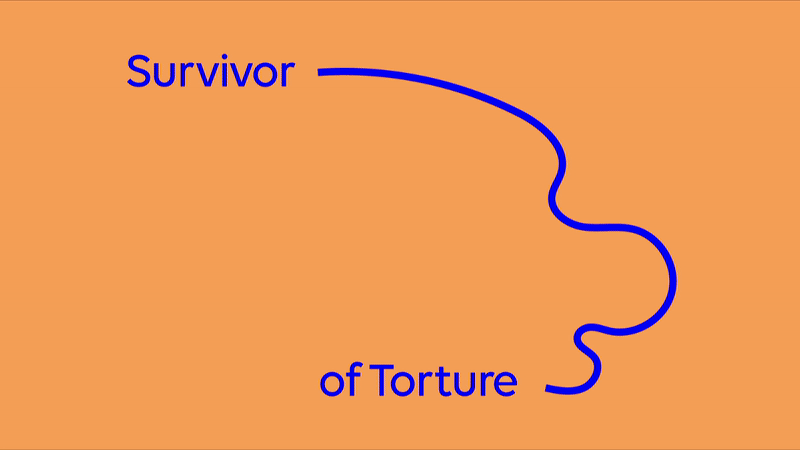 Survivor

of Torture