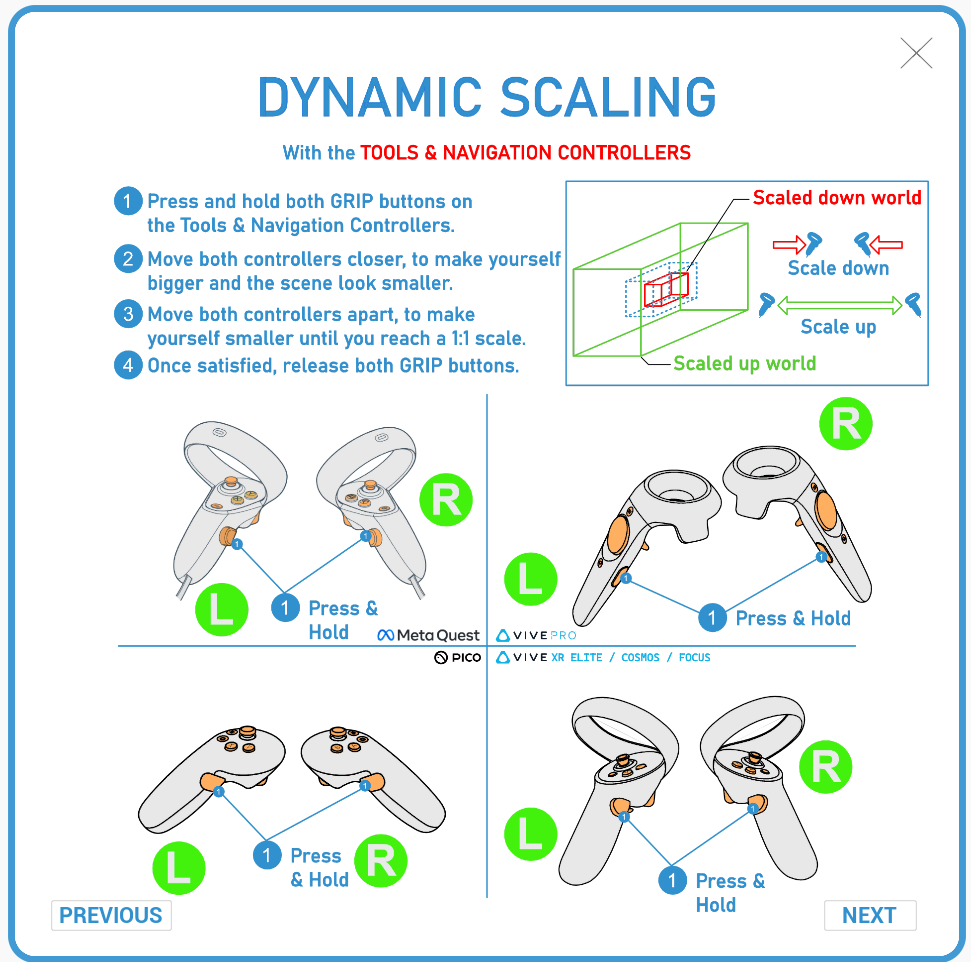 DYNAMIC SCALING

With the TOOLS & NAVIGATION CONTROLLERS

1 Press and hold both GRIP buttons on the Tools & Navigation Controllers.

2 Move both controllers closer, to make yourself bigger and the scene look smaller.

3 Move both controllers apart, to make yourself smaller until you reach a 1:1 scale.

4 Once satisfied, release both GRIP buttons.

Scaled down world

Scale down

Scale up

Scaled up world

R

L

1 Press & Hold

Meta Quest

R

L

1 Press & Hold

VIVE PRO

PICO

VIVE XR ELITE / COSMOS / FOCUS

L

1 Press & Hold

R

R

L

1 Press & Hold

PREVIOUS

NEXT