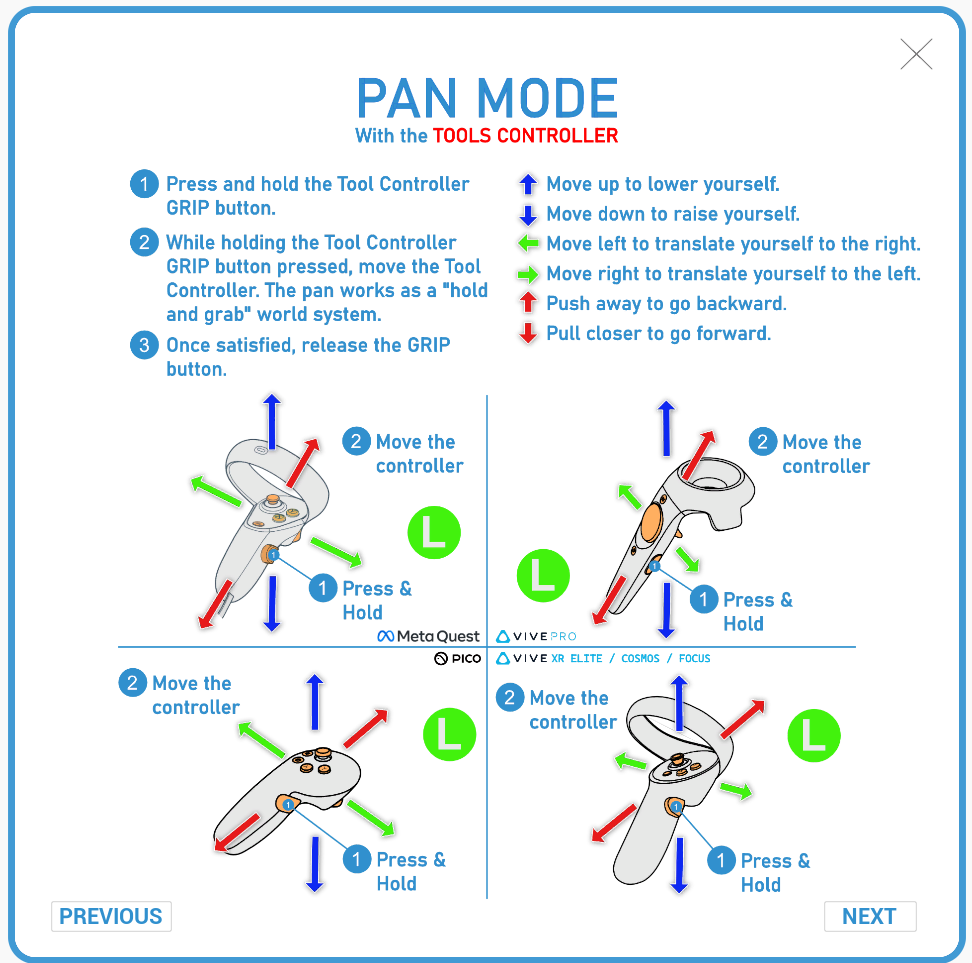 PAN MODE
With the TOOLS CONTROLLER

1 Press and hold the Tool Controller GRIP button.

2 While holding the Tool Controller GRIP button pressed, move the Tool Controller. The pan works as a "hold and grab" world system.

3 Once satisfied, release the GRIP button.

Move up to lower yourself.
Move down to raise yourself.
Move left to translate yourself to the right.
Move right to translate yourself to the left.
Push away to go backward.
Pull closer to go forward.

2 Move the controller
L
1 Press & Hold
Meta Quest

2 Move the controller
L
1 Press & Hold
VIVE PRO

PICO
2 Move the controller
L
1 Press & Hold

VIVE XR ELITE / COSMOS / FOCUS
2 Move the controller
L
1 Press & Hold

PREVIOUS
NEXT