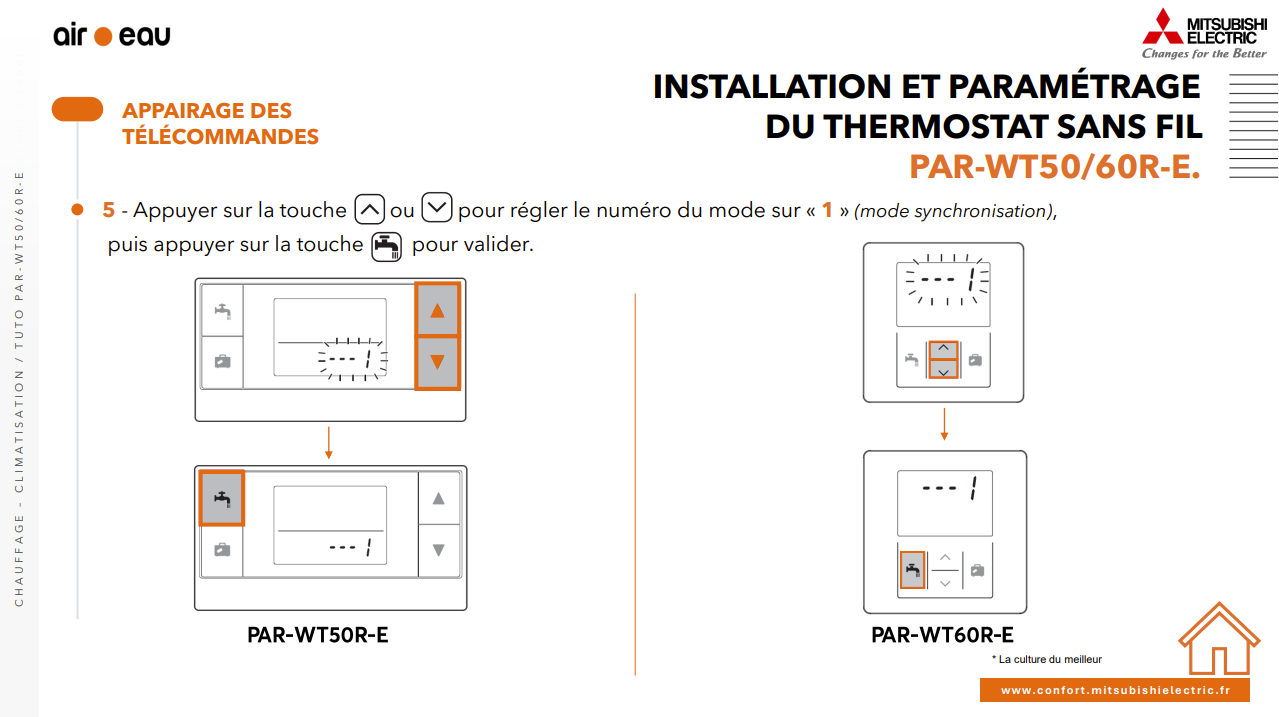 air eau

MITSUBISHI ELECTRIC
Changes for the Better

CHAUFFAGE - CLIMATISATION / TUTO PAR-WT50/60R-E

APPAIRAGE DES TÉLÉCOMMANDES

INSTALLATION ET PARAMÉTRAGE DU THERMOSTAT SANS FIL PAR-WT50/60R-E.

5 - Appuyer sur la touche ou pour régler le numéro du mode sur « 1 » (mode synchronisation), puis appuyer sur la touche pour valider.

--- 1

--- 1

PAR-WT50R-E

--- 1

--- 1

PAR-WT60R-E

* La culture du meilleur

www.confort.mitsubishielectric.fr