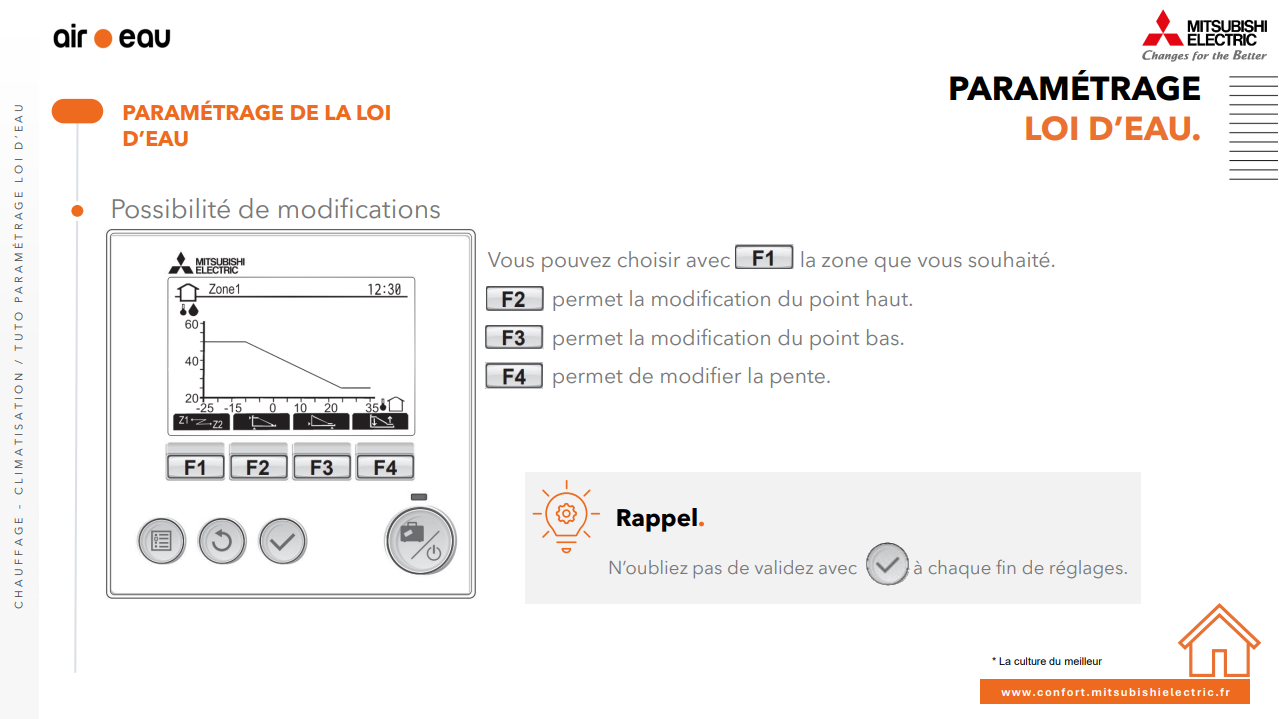 air eau

MITSUBISHI ELECTRIC
Changes for the Better

CHAUFFAGE - CLIMATISATION / TUTO PARAMÉTRAGE LOI D'EAU

PARAMÉTRAGE DE LA LOI D'EAU

PARAMÉTRAGE
LOI D'EAU.

Possibilité de modifications

MITSUBISHI ELECTRIC
Zone1 12:30
60
40
20
-25 -15 0 10 20 35
Z1 Z2
F1 F2 F3 F4

Vous pouvez choisir avec F1 la zone que vous souhaité.
F2 permet la modification du point haut.
F3 permet la modification du point bas.
F4 permet de modifier la pente.

Rappel.
N'oubliez pas de validez avec à chaque fin de réglages.

* La culture du meilleur
www.confort.mitsubishielectric.fr