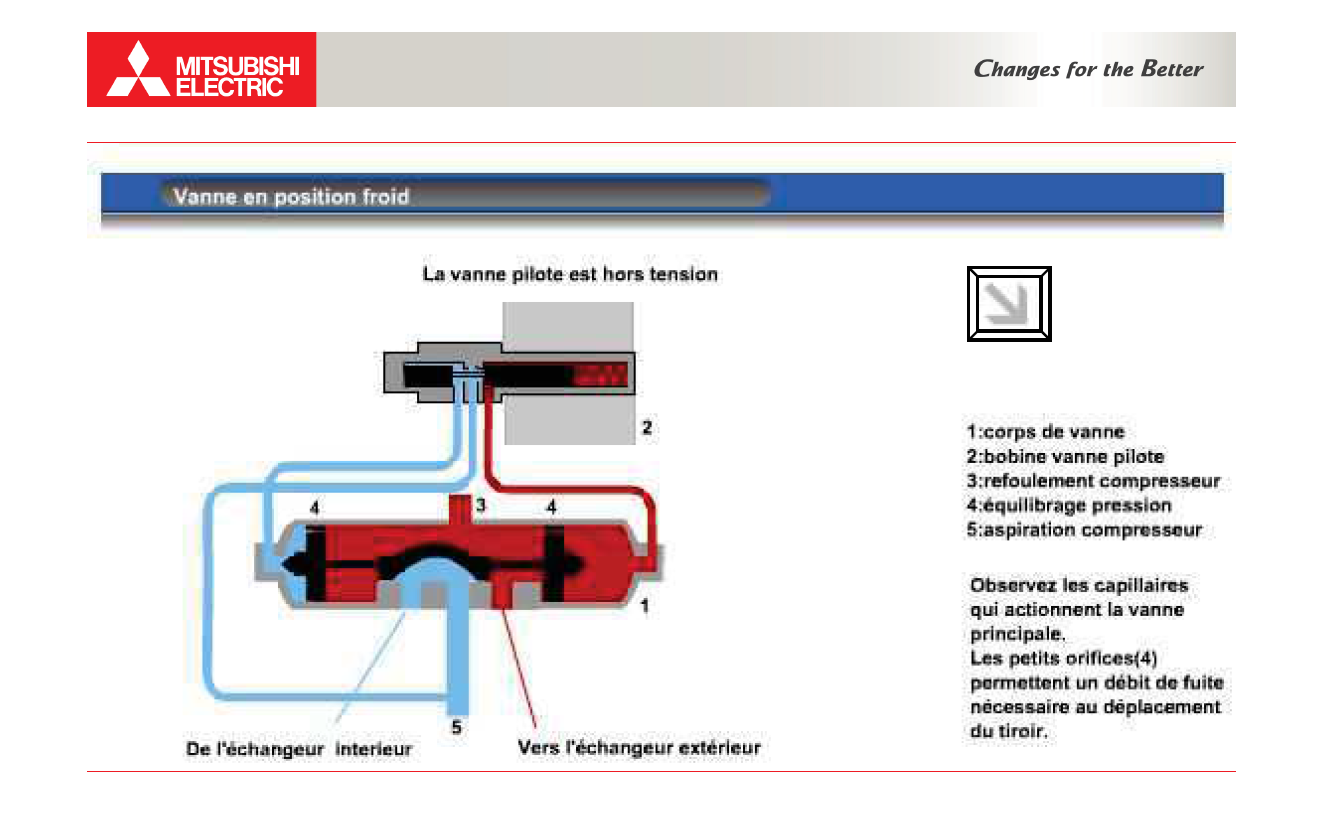 MITSUBISHI ELECTRIC

Changes for the Better

Vanne en position froid

La vanne pilote est hors tension

2

4

3

4

1

5

De l'échangeur interieur

Vers l'échangeur extérieur

1:corps de vanne
2:bobine vanne pilote
3:refoulement compresseur
4:équilibrage pression
5:aspiration compresseur

Observez les capillaires qui actionnent la vanne principale.
Les petits orifices(4) permettent un débit de fuite nécessaire au déplacement du tiroir.