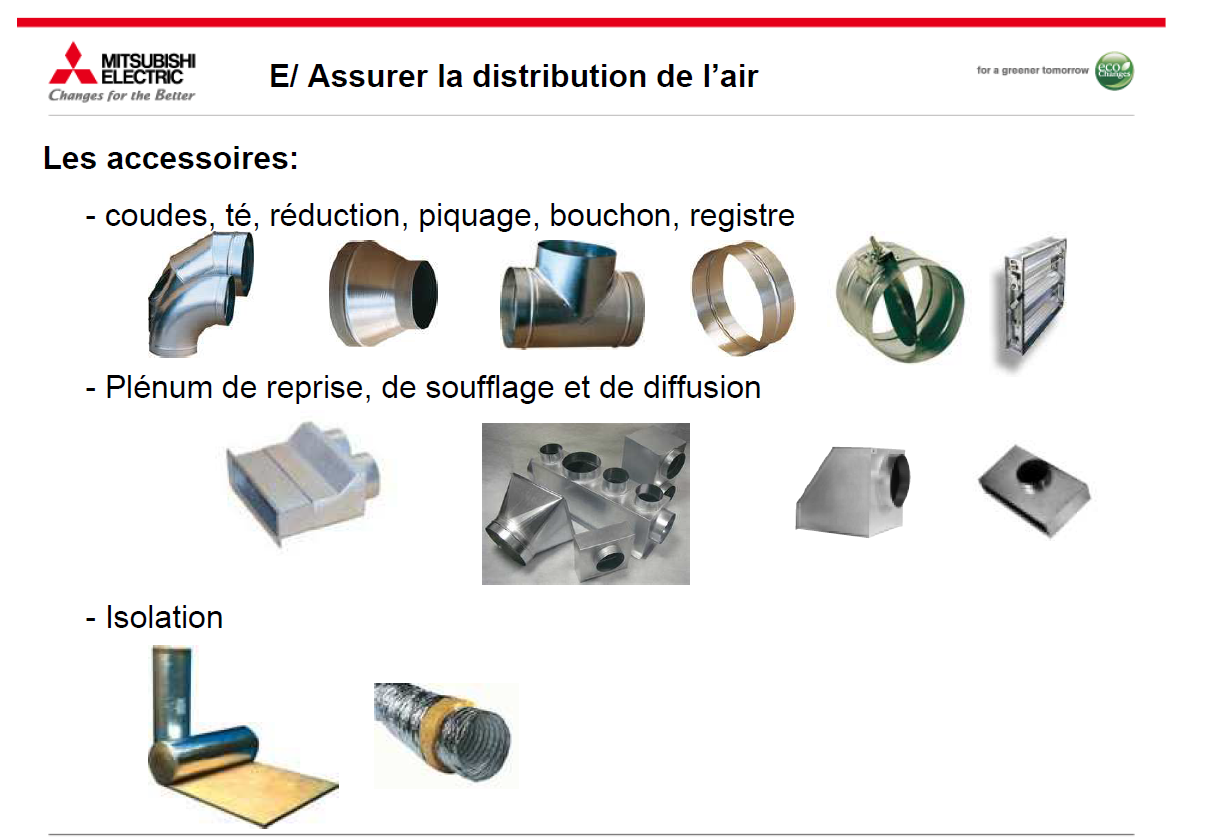 MITSUBISHI ELECTRIC
Changes for the Better

E/ Assurer la distribution de l'air

for a greener tomorrow eco Changes

Les accessoires:

- coudes, té, réduction, piquage, bouchon, registre

- Plénum de reprise, de soufflage et de diffusion

- Isolation