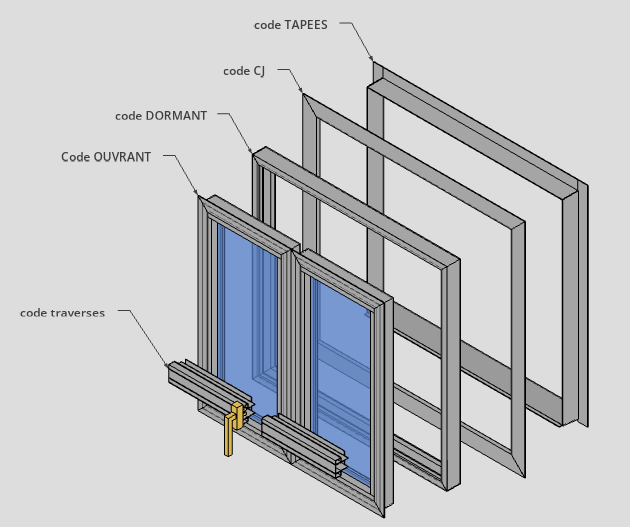 code TAPEES

code CJ

code DORMANT

Code OUVRANT

code traverses