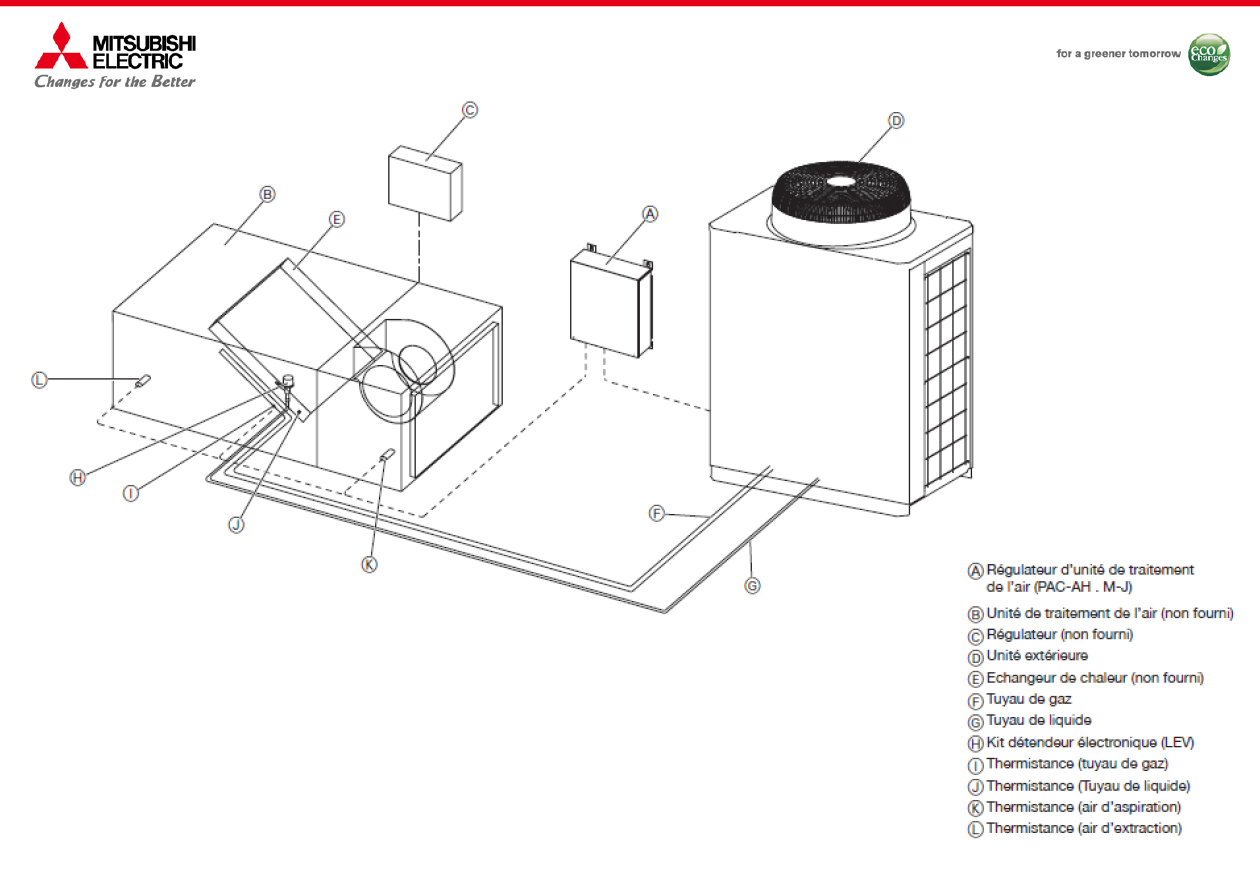 MITSUBISHI ELECTRIC
Changes for the Better

for a greener tomorrow
eco Changes

C
D
B
E
A
L
H
I
J
K
F
G

A Régulateur d'unité de traitement de l'air (PAC-AH . M-J)
B Unité de traitement de l'air (non fourni)
C Régulateur (non fourni)
D Unité extérieure
E Echangeur de chaleur (non fourni)
F Tuyau de gaz
G Tuyau de liquide
H Kit détendeur électronique (LEV)
I Thermistance (tuyau de gaz)
J Thermistance (Tuyau de liquide)
K Thermistance (air d'aspiration)
L Thermistance (air d'extraction)