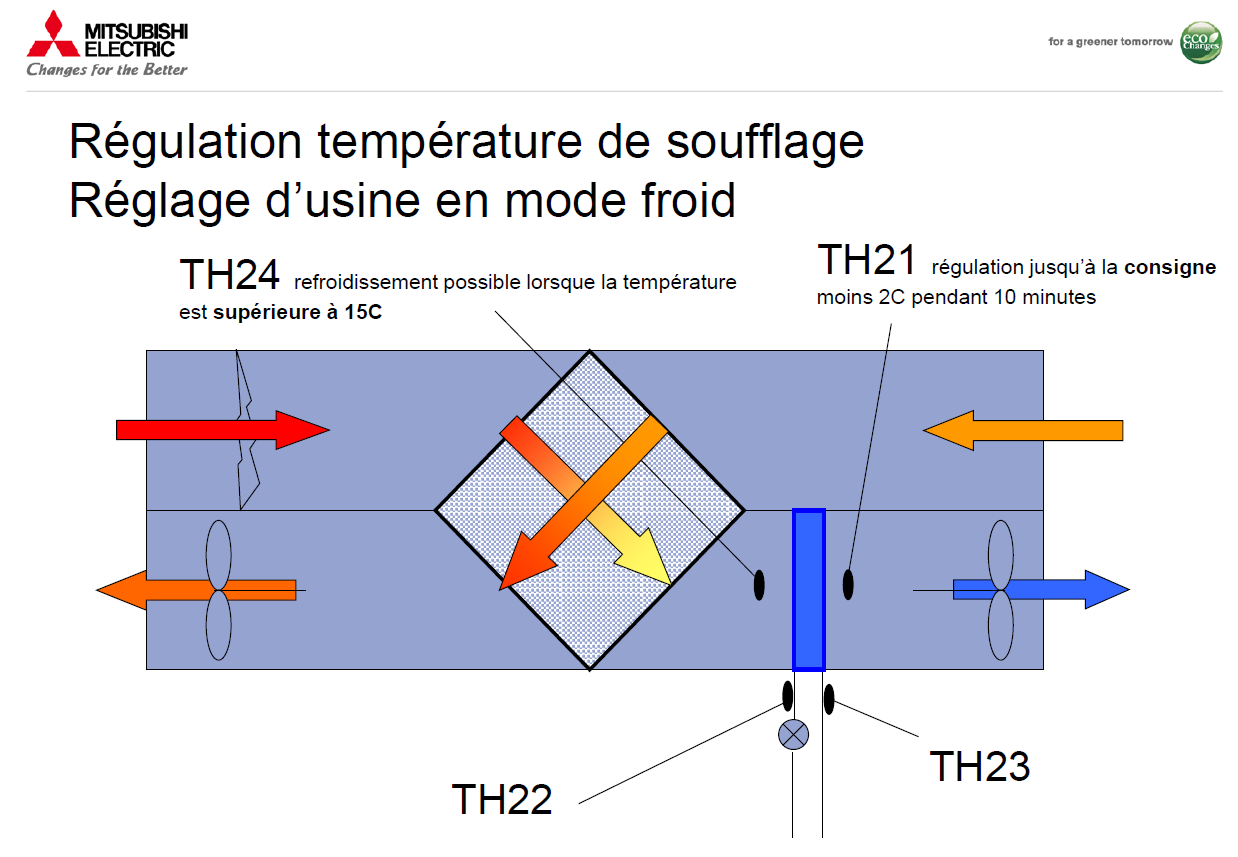 MITSUBISHI ELECTRIC
Changes for the Better

for a greener tomorrow
eco Changes

Régulation température de soufflage
Réglage d'usine en mode froid

TH24 refroidissement possible lorsque la température est supérieure à 15C

TH21 régulation jusqu'à la consigne moins 2C pendant 10 minutes

TH22

TH23