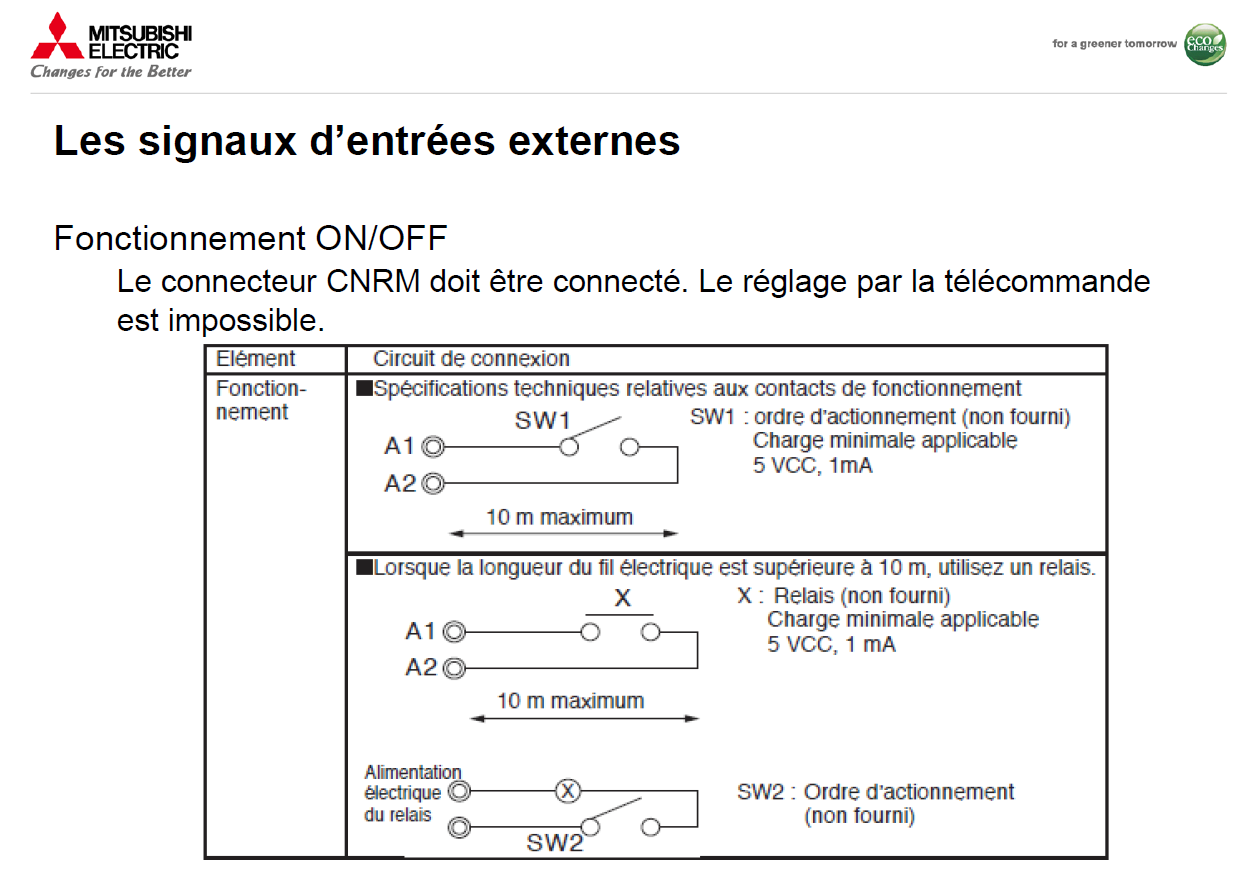 MITSUBISHI ELECTRIC
Changes for the Better

for a greener tomorrow
eco Changes

Les signaux d'entrées externes

Fonctionnement ON/OFF
Le connecteur CNRM doit être connecté. Le réglage par la télécommande est impossible.

| Elément | Circuit de connexion |
|---|---|
| Fonctionnement | ■Spécifications techniques relatives aux contacts de fonctionnement SW1 A1 A2 10 m maximum SW1 : ordre d'actionnement (non fourni) Charge minimale applicable 5 VCC, 1mA |
| | ■Lorsque la longueur du fil électrique est supérieure à 10 m, utilisez un relais. X A1 A2 10 m maximum X : Relais (non fourni) Charge minimale applicable 5 VCC, 1 mA Alimentation électrique du relais X SW2 SW2 : Ordre d'actionnement (non fourni) |