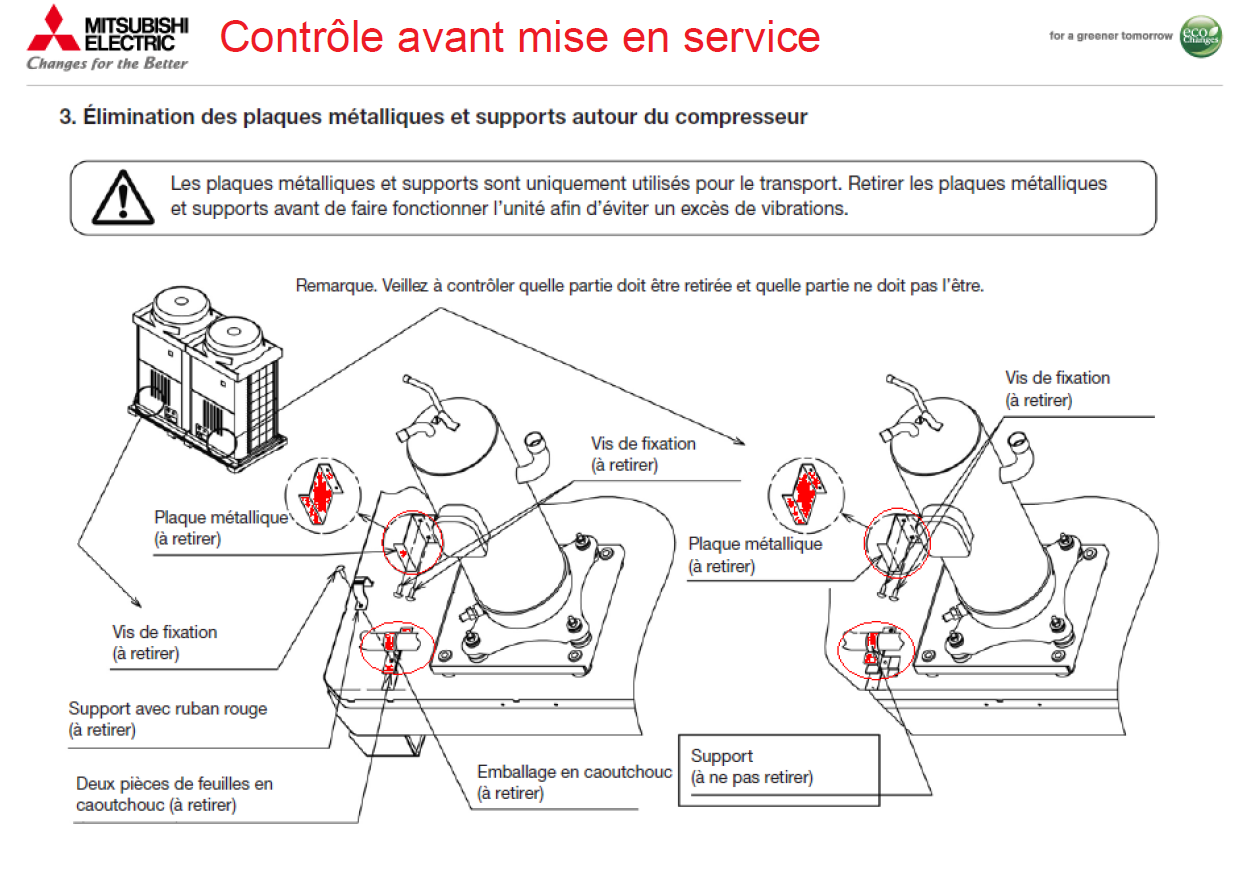 MITSUBISHI ELECTRIC
Changes for the Better

Contrôle avant mise en service

for a greener tomorrow
eco Changes

3. Élimination des plaques métalliques et supports autour du compresseur

Les plaques métalliques et supports sont uniquement utilisés pour le transport. Retirer les plaques métalliques et supports avant de faire fonctionner l'unité afin d'éviter un excès de vibrations.

Remarque. Veillez à contrôler quelle partie doit être retirée et quelle partie ne doit pas l'être.

Vis de fixation
(à retirer)

Plaque métallique
(à retirer)

Vis de fixation
(à retirer)

Support avec ruban rouge
(à retirer)

Deux pièces de feuilles en caoutchouc (à retirer)

Emballage en caoutchouc
(à retirer)

Vis de fixation
(à retirer)

Plaque métallique
(à retirer)

Support
(à ne pas retirer)