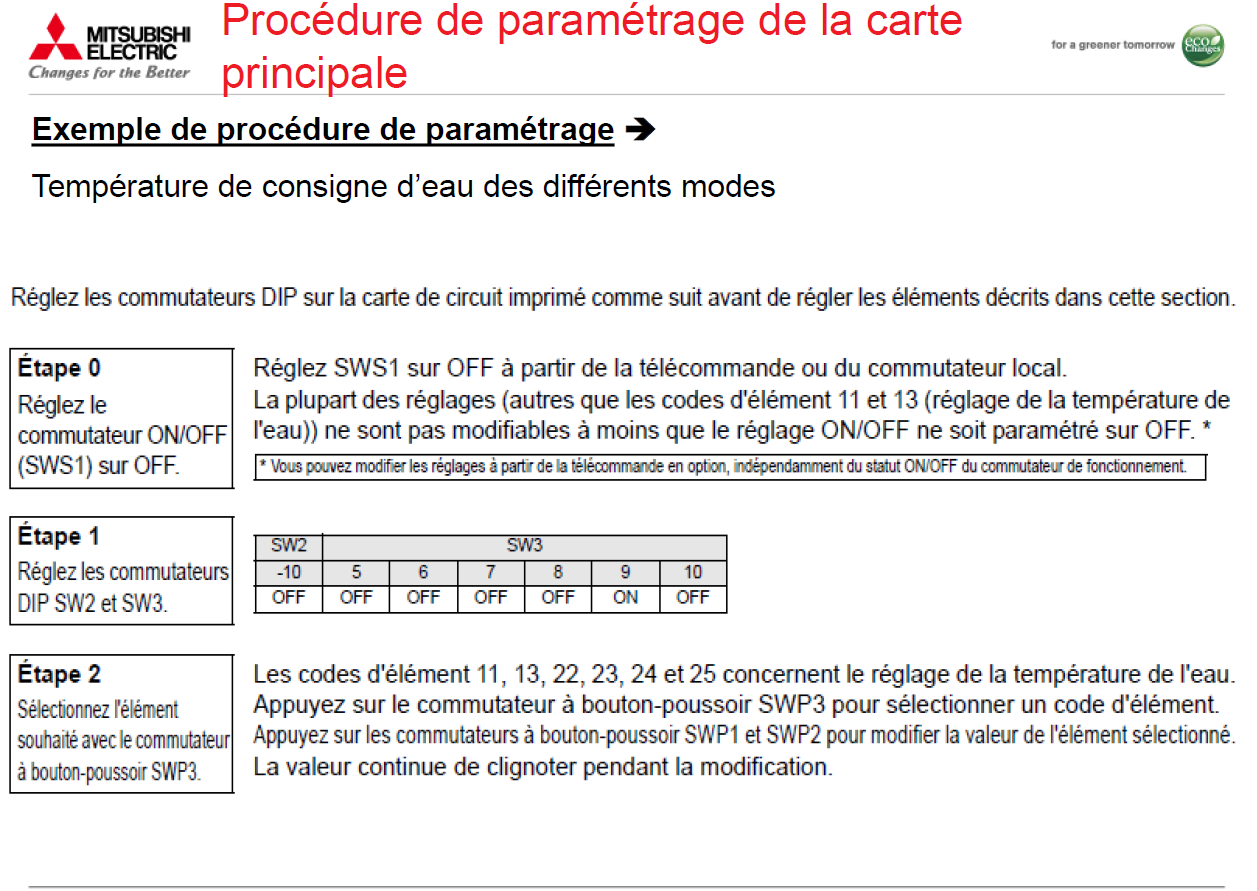 MITSUBISHI ELECTRIC
Changes for the Better

Procédure de paramétrage de la carte principale

for a greener tomorrow
eco Changes

Exemple de procédure de paramétrage ➔

Température de consigne d'eau des différents modes

Réglez les commutateurs DIP sur la carte de circuit imprimé comme suit avant de régler les éléments décrits dans cette section.

Étape 0
Réglez le commutateur ON/OFF (SWS1) sur OFF.

Réglez SWS1 sur OFF à partir de la télécommande ou du commutateur local.
La plupart des réglages (autres que les codes d'élément 11 et 13 (réglage de la température de l'eau)) ne sont pas modifiables à moins que le réglage ON/OFF ne soit paramétré sur OFF. *

* Vous pouvez modifier les réglages à partir de la télécommande en option, indépendamment du statut ON/OFF du commutateur de fonctionnement.

Étape 1
Réglez les commutateurs DIP SW2 et SW3.

| SW2 | SW3 | | | | | |
|---|---|---|---|---|---|---|
| -10 | 5 | 6 | 7 | 8 | 9 | 10 |
| OFF | OFF | OFF | OFF | OFF | ON | OFF |

Étape 2
Sélectionnez l'élément souhaité avec le commutateur à bouton-poussoir SWP3.

Les codes d'élément 11, 13, 22, 23, 24 et 25 concernent le réglage de la température de l'eau.
Appuyez sur le commutateur à bouton-poussoir SWP3 pour sélectionner un code d'élément.
Appuyez sur les commutateurs à bouton-poussoir SWP1 et SWP2 pour modifier la valeur de l'élément sélectionné.
La valeur continue de clignoter pendant la modification.