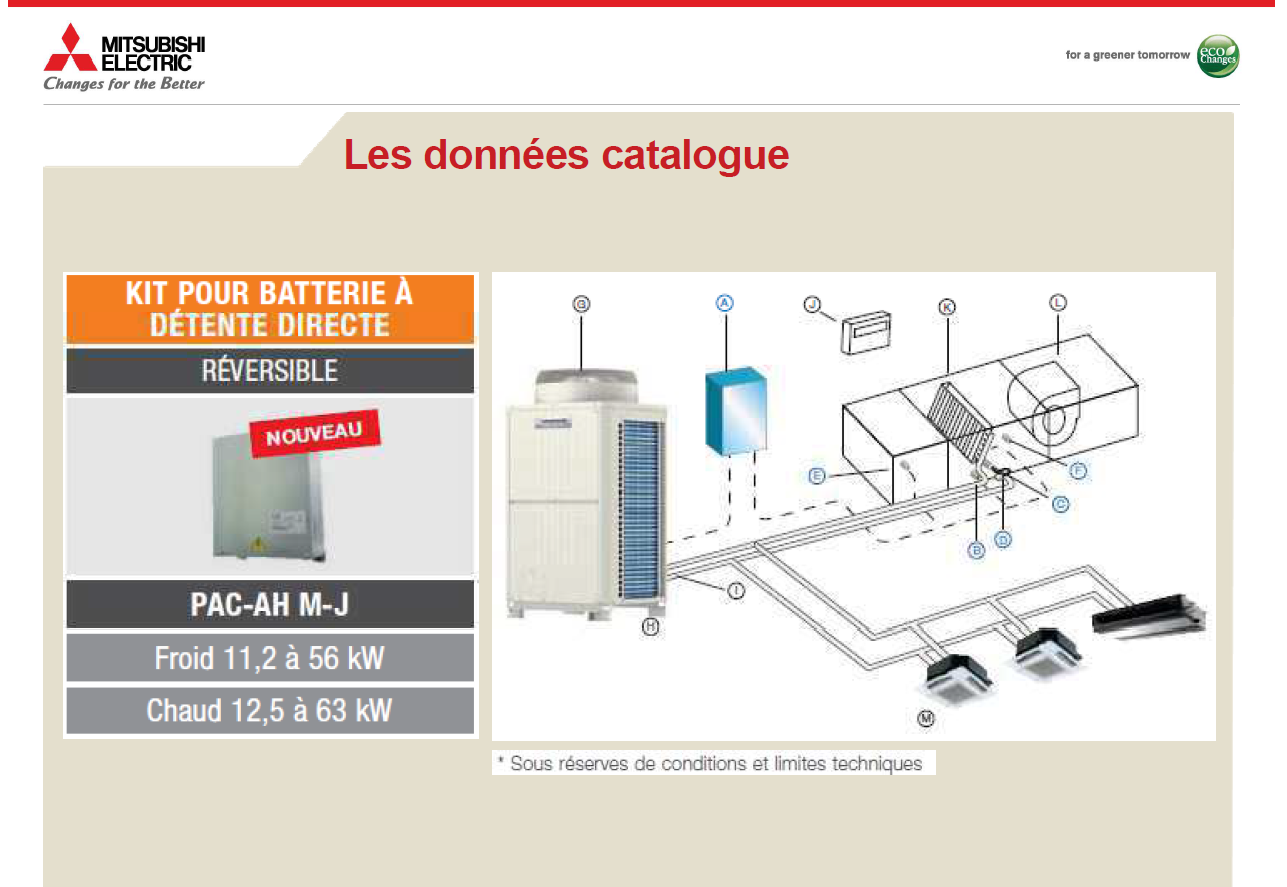 MITSUBISHI ELECTRIC
Changes for the Better

for a greener tomorrow eco Changes

Les données catalogue

KIT POUR BATTERIE À DÉTENTE DIRECTE

RÉVERSIBLE

NOUVEAU

PAC-AH M-J

Froid 11,2 à 56 kW

Chaud 12,5 à 63 kW

G
A
J
K
L
E
F
C
B
D
I
H
M

* Sous réserves de conditions et limites techniques