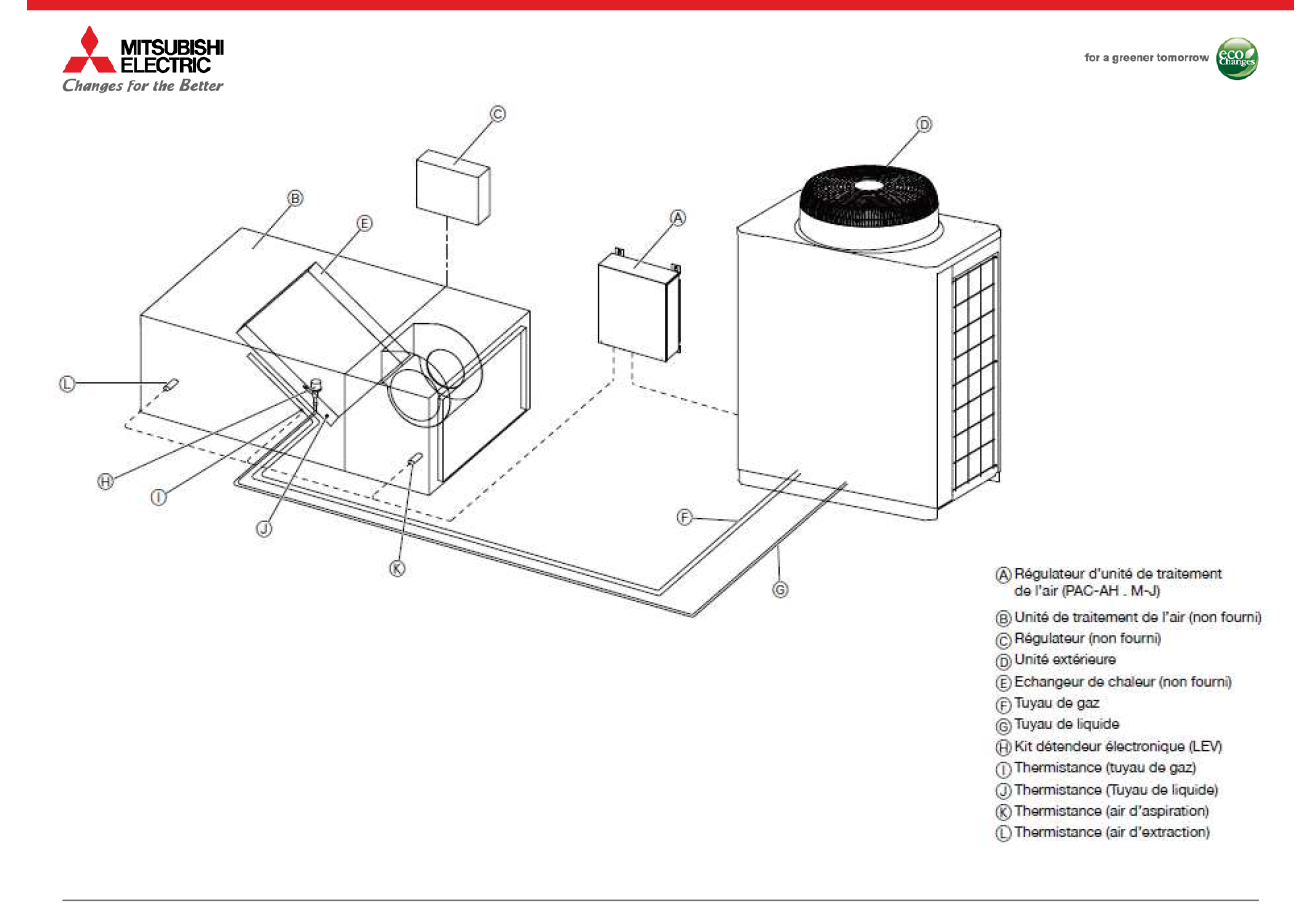 MITSUBISHI ELECTRIC
Changes for the Better

for a greener tomorrow
eco Changes

C
D
B
E
A
L
H
I
J
K
F
G

A Régulateur d'unité de traitement de l'air (PAC-AH . M-J)
B Unité de traitement de l'air (non fourni)
C Régulateur (non fourni)
D Unité extérieure
E Echangeur de chaleur (non fourni)
F Tuyau de gaz
G Tuyau de liquide
H Kit détendeur électronique (LEV)
I Thermistance (tuyau de gaz)
J Thermistance (Tuyau de liquide)
K Thermistance (air d'aspiration)
L Thermistance (air d'extraction)