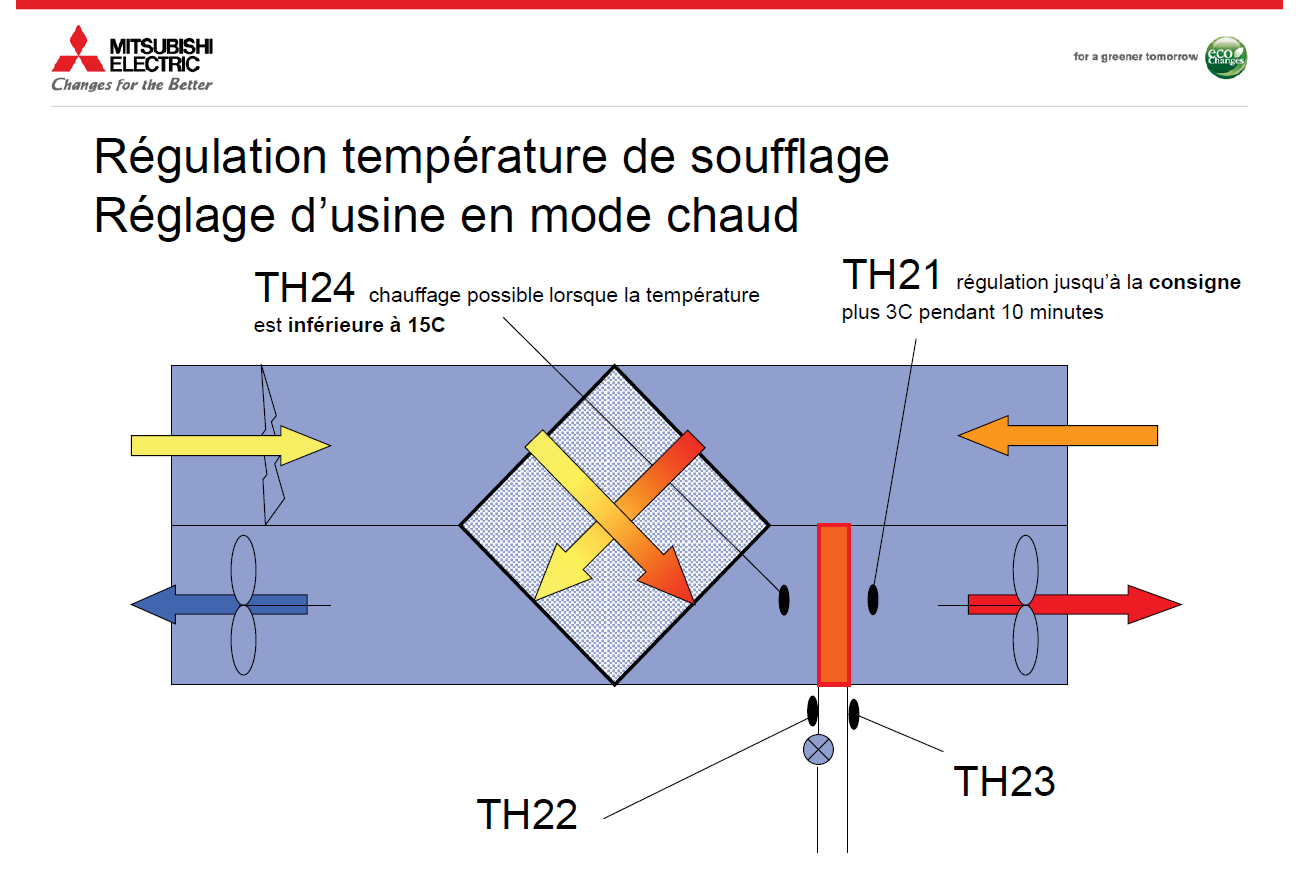 MITSUBISHI ELECTRIC
Changes for the Better

for a greener tomorrow eco Changes

Régulation température de soufflage
Réglage d'usine en mode chaud

TH24 chauffage possible lorsque la température est inférieure à 15C

TH21 régulation jusqu'à la consigne plus 3C pendant 10 minutes

TH22

TH23