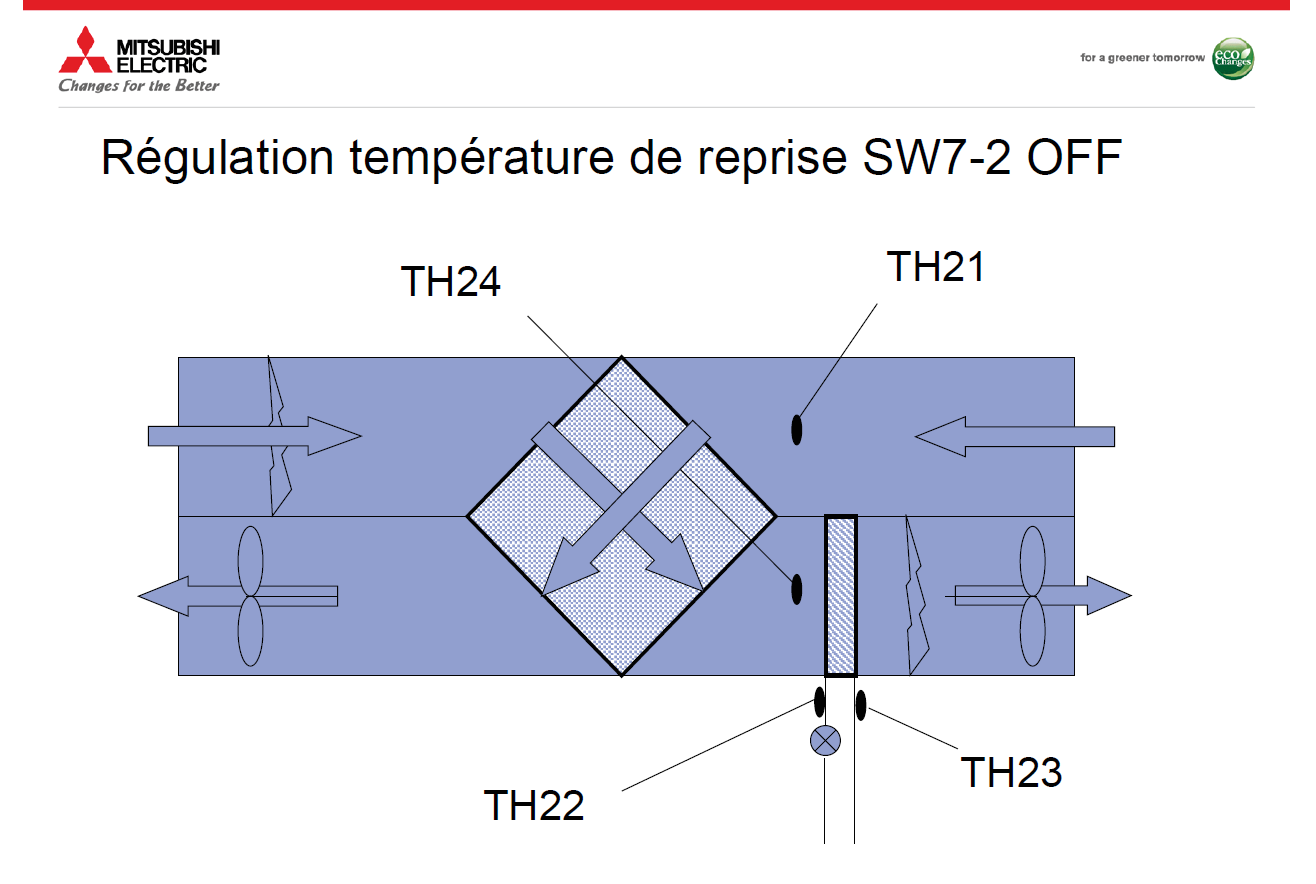 MITSUBISHI ELECTRIC
Changes for the Better

for a greener tomorrow eco Changes

Régulation température de reprise SW7-2 OFF

TH24

TH21

TH22

TH23