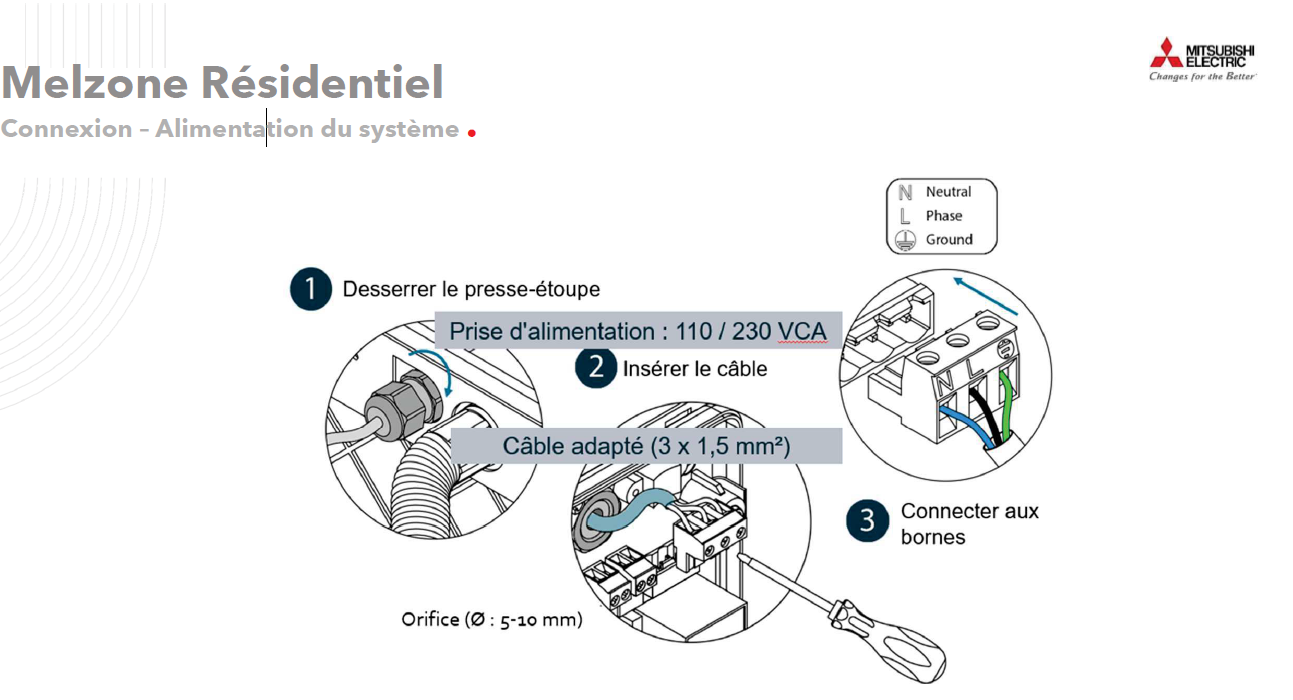 Melzone Résidentiel
Connexion – Alimentation du système

MITSUBISHI ELECTRIC
Changes for the Better

N Neutral
L Phase
Ground

1 Desserrer le presse-étoupe

Prise d'alimentation : 110 / 230 VCA

2 Insérer le câble

Câble adapté (3 x 1,5 mm²)

N L

3 Connecter aux bornes

Orifice (Ø : 5-10 mm)