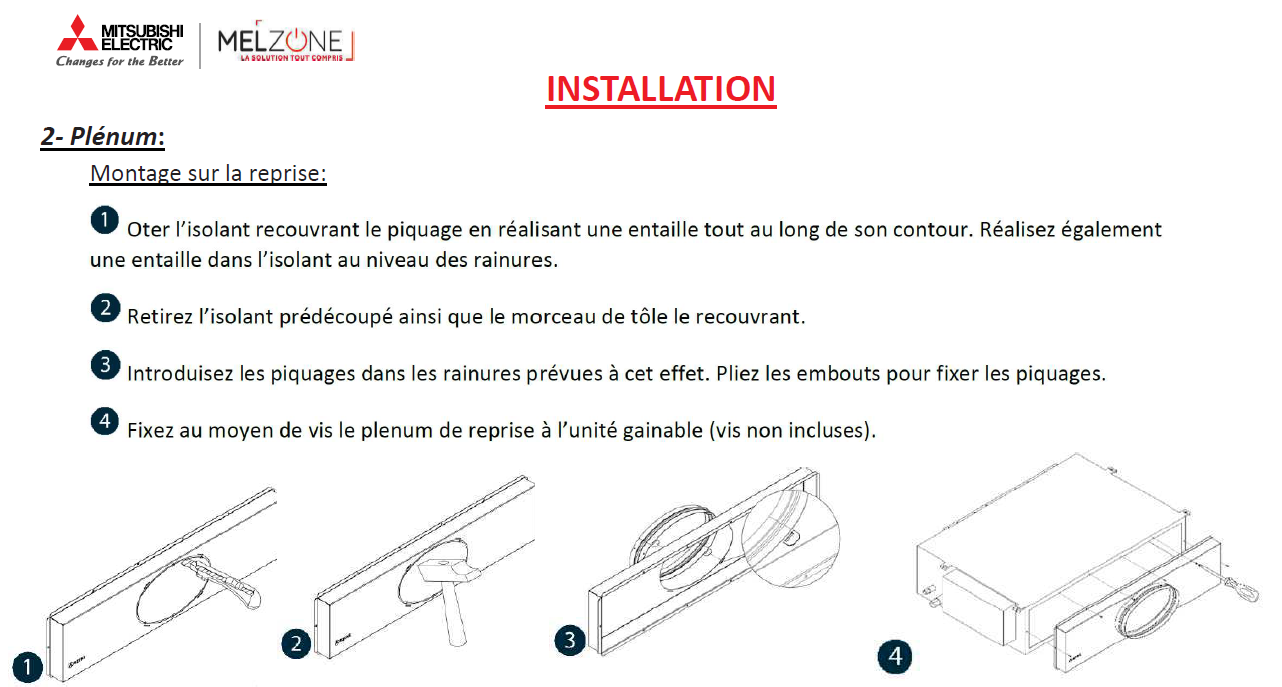 MITSUBISHI ELECTRIC
Changes for the Better

MELZONE
LA SOLUTION TOUT COMPRIS

INSTALLATION

2- Plénum:

Montage sur la reprise:

1 Oter l'isolant recouvrant le piquage en réalisant une entaille tout au long de son contour. Réalisez également une entaille dans l'isolant au niveau des rainures.

2 Retirez l'isolant prédécoupé ainsi que le morceau de tôle le recouvrant.

3 Introduisez les piquages dans les rainures prévues à cet effet. Pliez les embouts pour fixer les piquages.

4 Fixez au moyen de vis le plenum de reprise à l'unité gainable (vis non incluses).

1

2

3

4