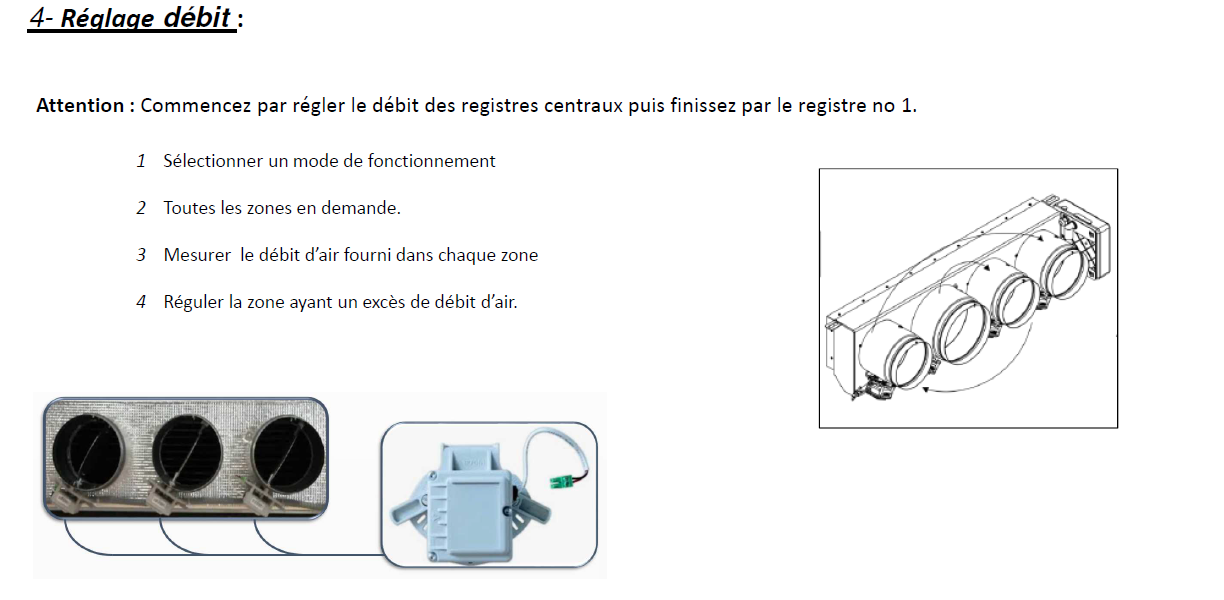 4- Réglage débit :

Attention : Commencez par régler le débit des registres centraux puis finissez par le registre no 1.

1 Sélectionner un mode de fonctionnement

2 Toutes les zones en demande.

3 Mesurer le débit d'air fourni dans chaque zone

4 Réguler la zone ayant un excès de débit d'air.