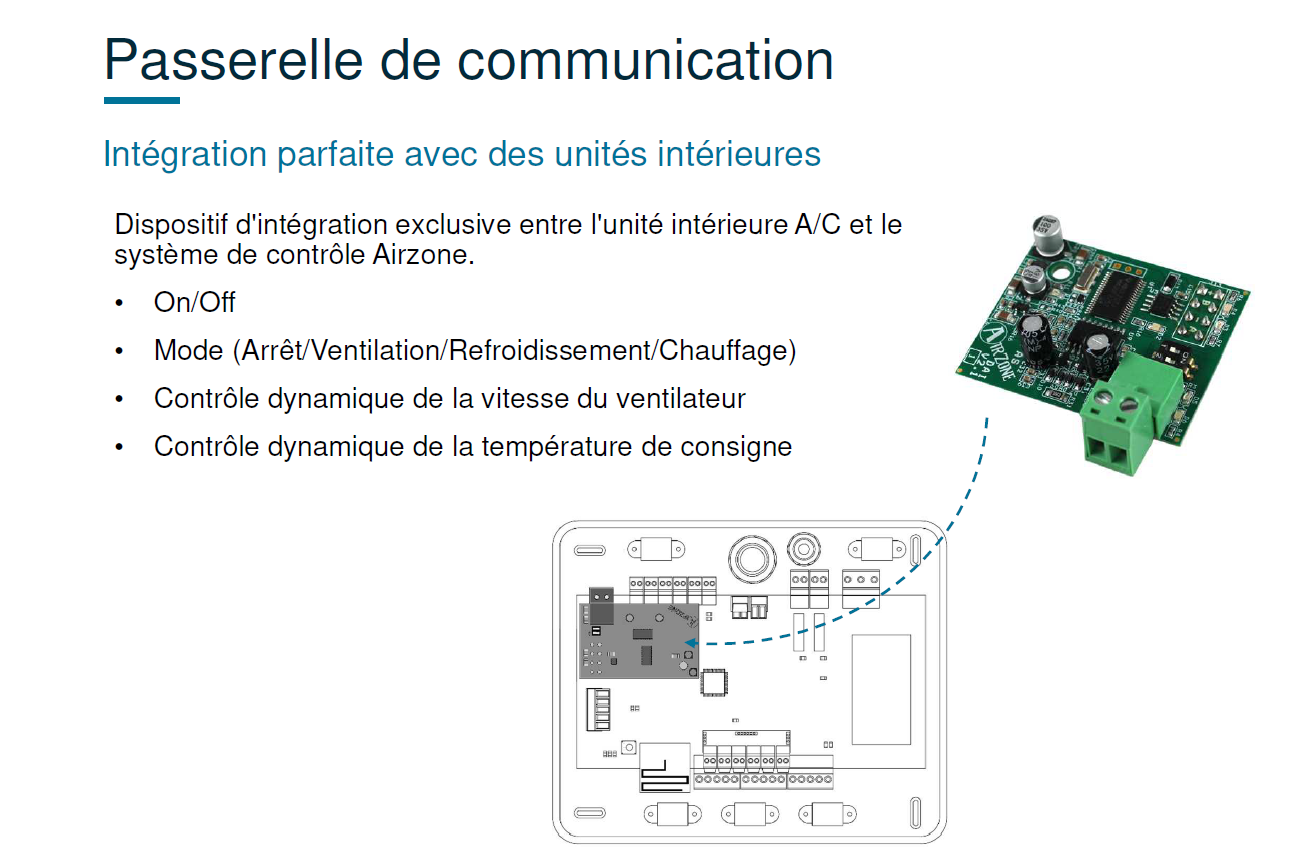 Passerelle de communication

Intégration parfaite avec des unités intérieures

Dispositif d'intégration exclusive entre l'unité intérieure A/C et le système de contrôle Airzone.

• On/Off
• Mode (Arrêt/Ventilation/Refroidissement/Chauffage)
• Contrôle dynamique de la vitesse du ventilateur
• Contrôle dynamique de la température de consigne

AIRZONE