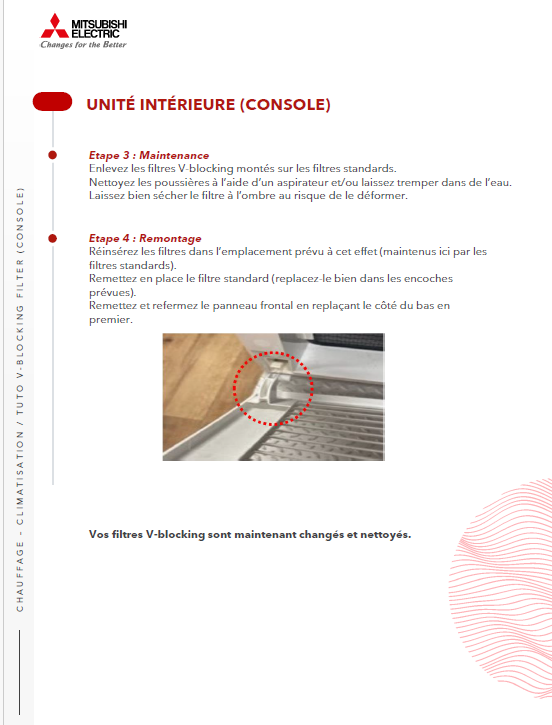 MITSUBISHI ELECTRIC
Changes for the Better

UNITÉ INTÉRIEURE (CONSOLE)

Etape 3 : Maintenance
Enlevez les filtres V-blocking montés sur les filtres standards.
Nettoyez les poussières à l'aide d'un aspirateur et/ou laissez tremper dans de l'eau.
Laissez bien sécher le filtre à l'ombre au risque de le déformer.

Etape 4 : Remontage
Réinsérez les filtres dans l'emplacement prévu à cet effet (maintenus ici par les filtres standards).
Remettez en place le filtre standard (replacez-le bien dans les encoches prévues).
Remettez et refermez le panneau frontal en replaçant le côté du bas en premier.

Vos filtres V-blocking sont maintenant changés et nettoyés.

CHAUFFAGE - CLIMATISATION / TUTO V-BLOCKING FILTER (CONSOLE)