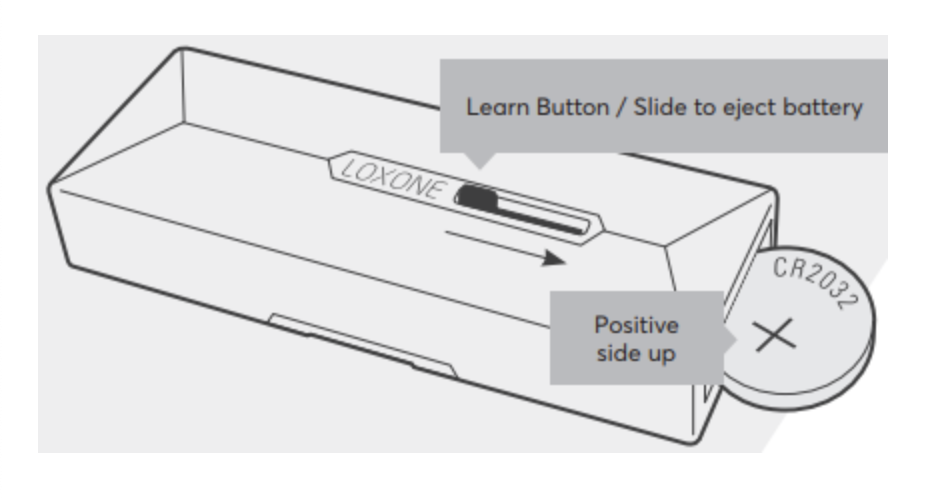 Learn Button / Slide to eject battery

LOXONE

CR2032

Positive side up