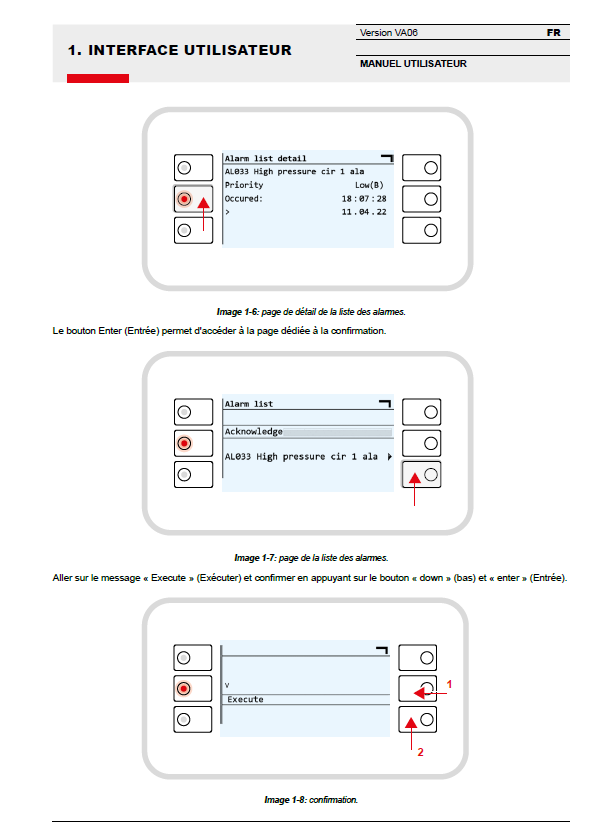 1. INTERFACE UTILISATEUR

Version VA06 FR

MANUEL UTILISATEUR

Alarm list detail
AL033 High pressure cir 1 ala
Priority Low(B)
Occured: 18:07:28
> 11.04.22

Image 1-6: page de détail de la liste des alarmes.

Le bouton Enter (Entrée) permet d'accéder à la page dédiée à la confirmation.

Alarm list
Acknowledge
AL033 High pressure cir 1 ala

Image 1-7: page de la liste des alarmes.

Aller sur le message « Execute » (Exécuter) et confirmer en appuyant sur le bouton « down » (bas) et « enter » (Entrée).

v
Execute

1

2

Image 1-8: confirmation.