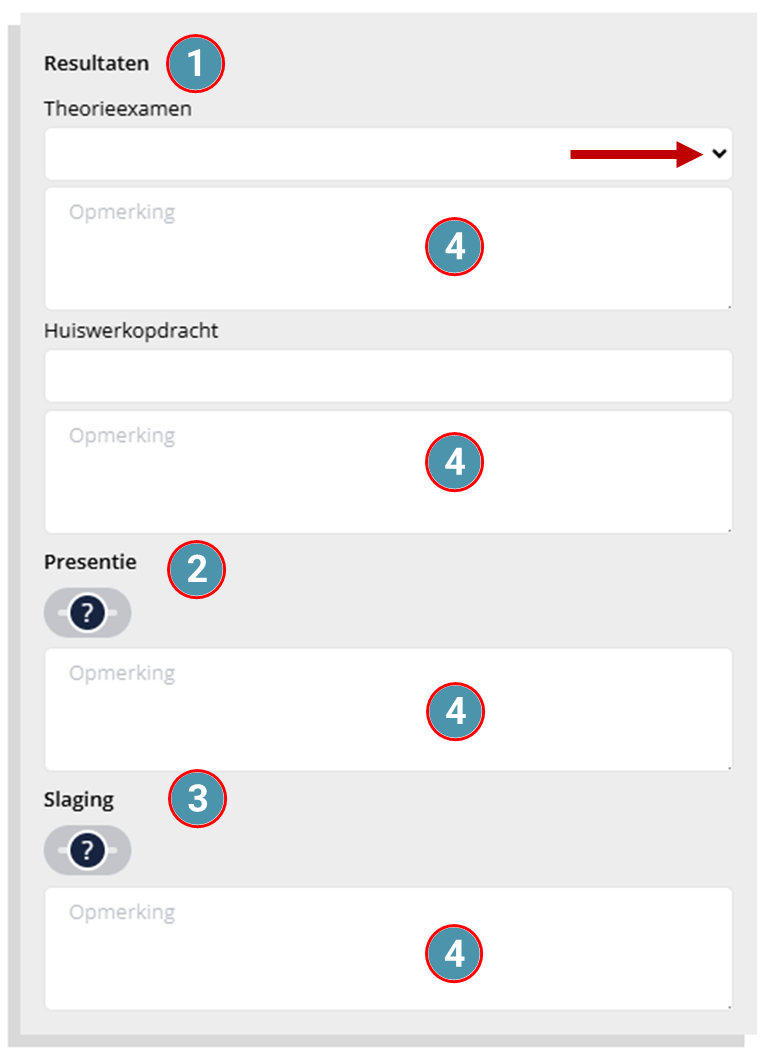 Resultaten 1

Theorieexamen

Opmerking 4

Huiswerkopdracht

Opmerking 4

Presentie 2

?

Opmerking 4

Slaging 3

?

Opmerking 4