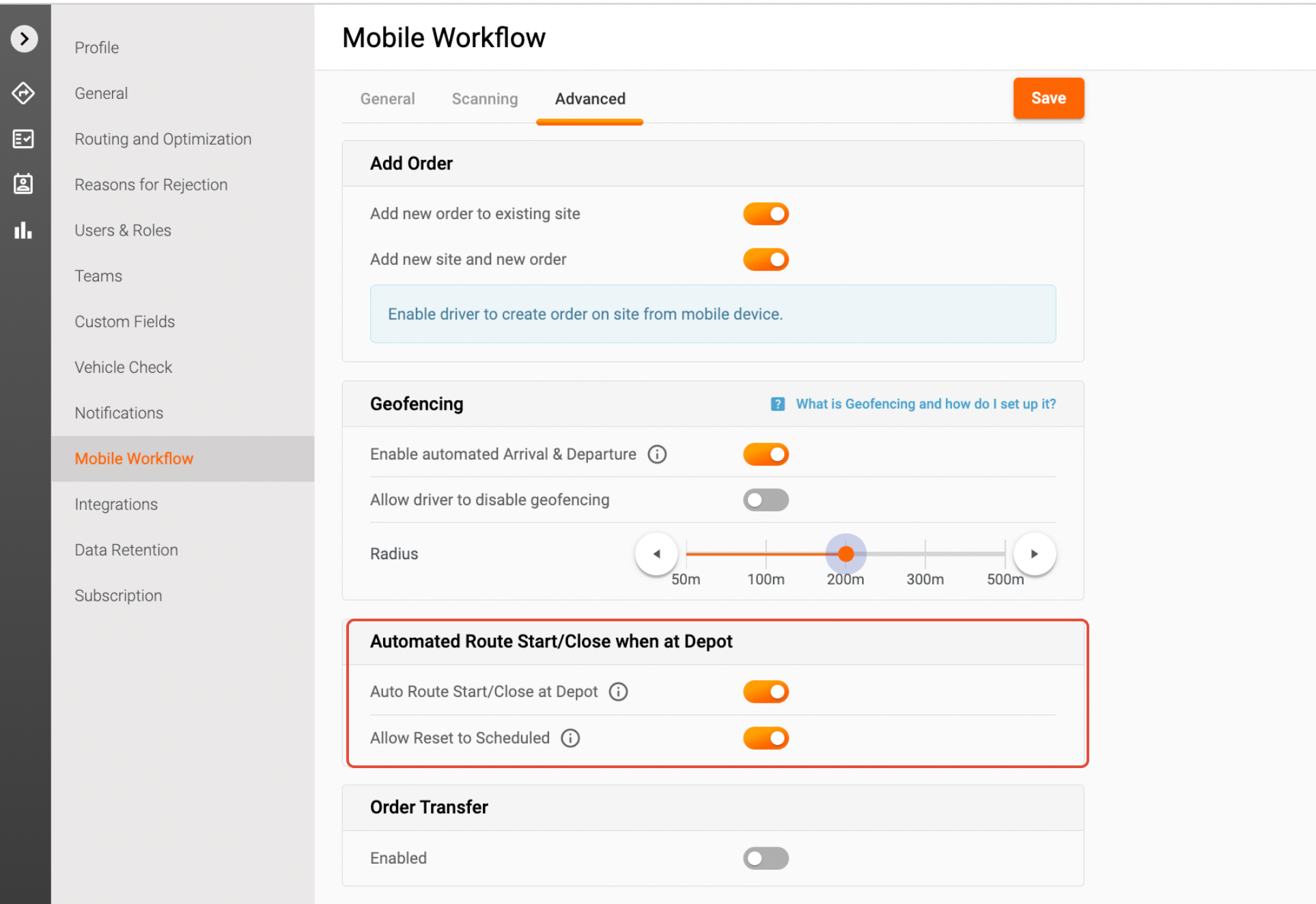 Profile
General
Routing and Optimization
Reasons for Rejection
Users & Roles
Teams
Custom Fields
Vehicle Check
Notifications
Mobile Workflow
Integrations
Data Retention
Subscription

Mobile Workflow

General Scanning Advanced

Save

Add Order

Add new order to existing site

Add new site and new order

Enable driver to create order on site from mobile device.

Geofencing

What is Geofencing and how do I set up it?

Enable automated Arrival & Departure

Allow driver to disable geofencing

Radius

50m 100m 200m 300m 500m

Automated Route Start/Close when at Depot

Auto Route Start/Close at Depot

Allow Reset to Scheduled

Order Transfer

Enabled