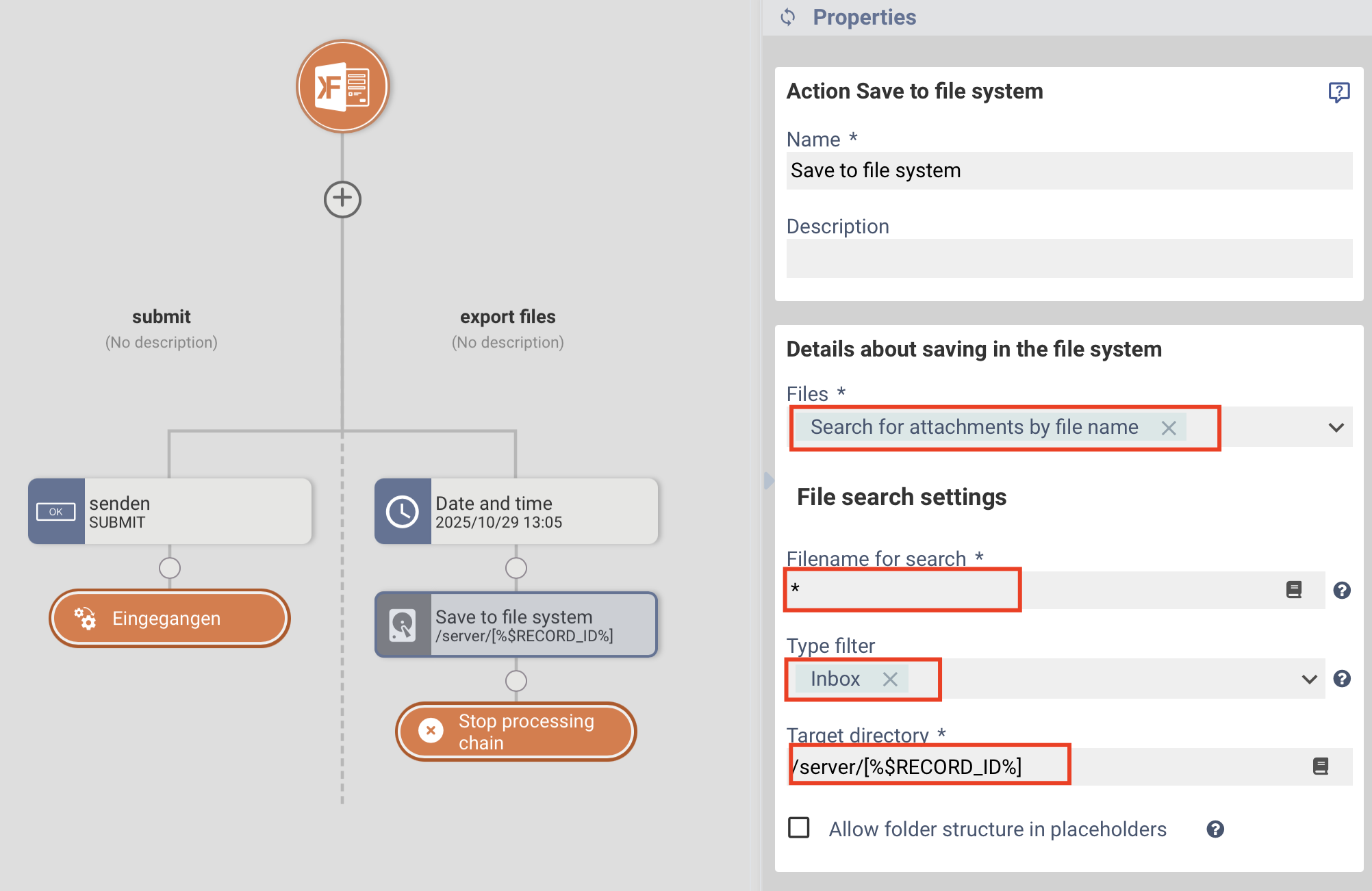 submit
(No description)

export files
(No description)

OK senden
SUBMIT

Eingegangen

Date and time
2025/10/29 13:05

Save to file system
/server/[%$RECORD_ID%]

Stop processing chain

Properties

Action Save to file system

Name *
Save to file system

Description

Details about saving in the file system

Files *
Search for attachments by file name

File search settings

Filename for search *
*

Type filter
Inbox

Target directory *
/server/[%$RECORD_ID%]

Allow folder structure in placeholders