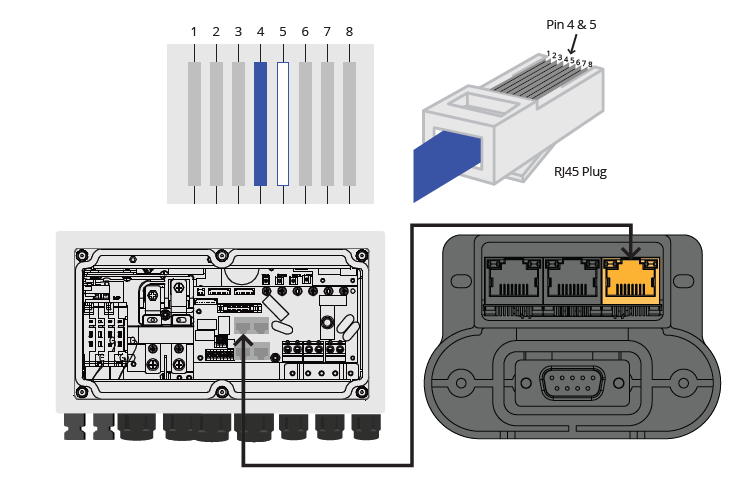 1 2 3 4 5 6 7 8

Pin 4 & 5

1 2 3 4 5 6 7 8

RJ45 Plug