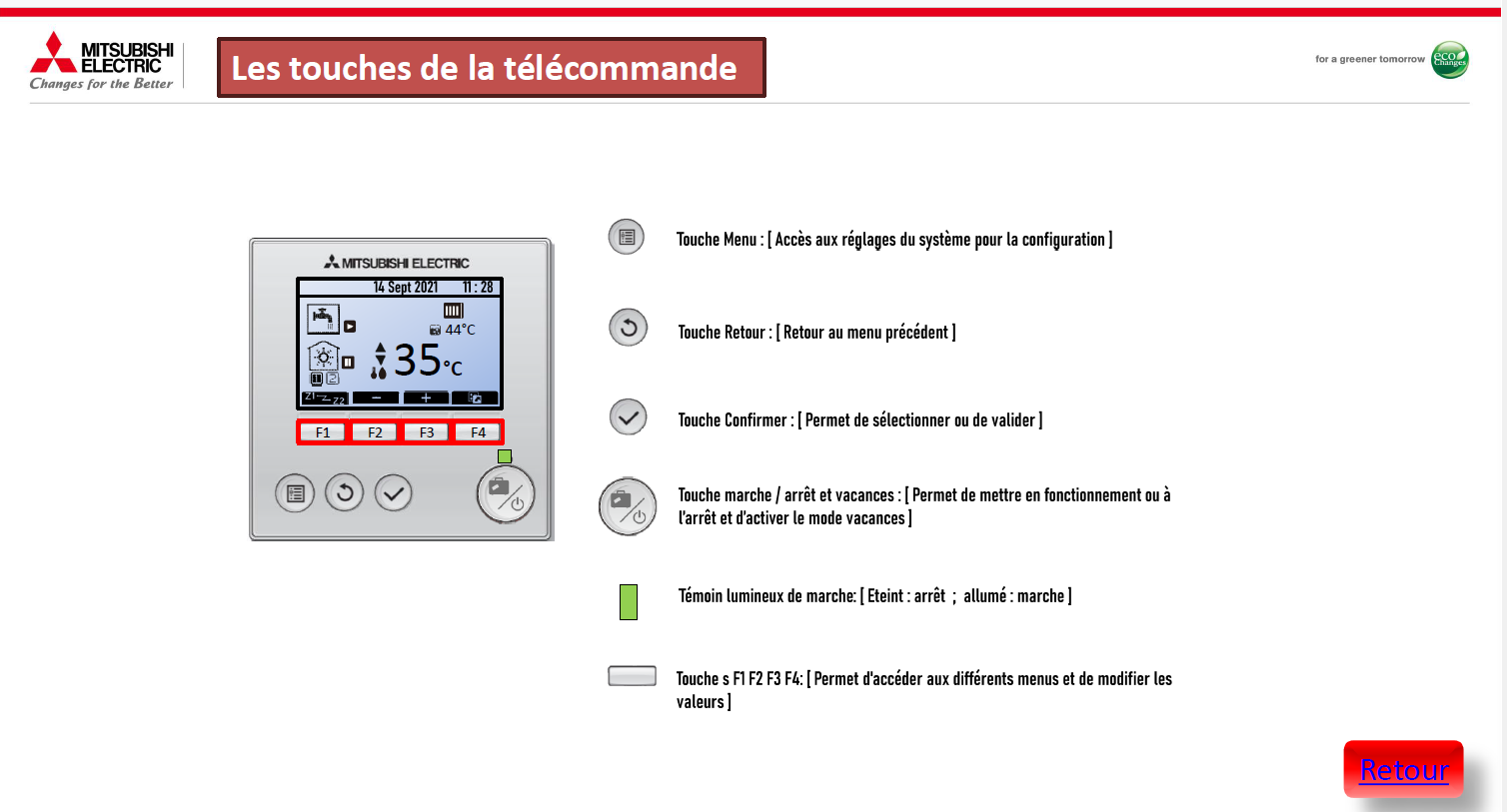 MITSUBISHI ELECTRIC
Changes for the Better

Les touches de la télécommande

for a greener tomorrow eco Changes

MITSUBISHI ELECTRIC

14 Sept 2021 11 : 28

44°C

35°C

Z1 Z2 − +

F1 F2 F3 F4

Touche Menu : [ Accès aux réglages du système pour la configuration ]

Touche Retour : [ Retour au menu précédent ]

Touche Confirmer : [ Permet de sélectionner ou de valider ]

Touche marche / arrêt et vacances : [ Permet de mettre en fonctionnement ou à l'arrêt et d'activer le mode vacances ]

Témoin lumineux de marche: [ Eteint : arrêt ; allumé : marche ]

Touche s F1 F2 F3 F4: [ Permet d'accéder aux différents menus et de modifier les valeurs ]

Retour