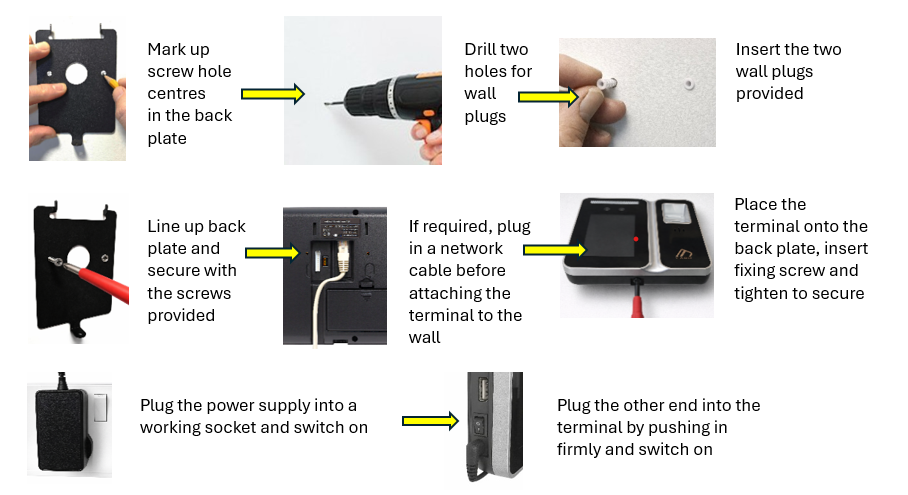 Mark up screw hole centres in the back plate

Drill two holes for wall plugs

Insert the two wall plugs provided

Line up back plate and secure with the screws provided

If required, plug in a network cable before attaching the terminal to the wall

Place the terminal onto the back plate, insert fixing screw and tighten to secure

Plug the power supply into a working socket and switch on

Plug the other end into the terminal by pushing in firmly and switch on