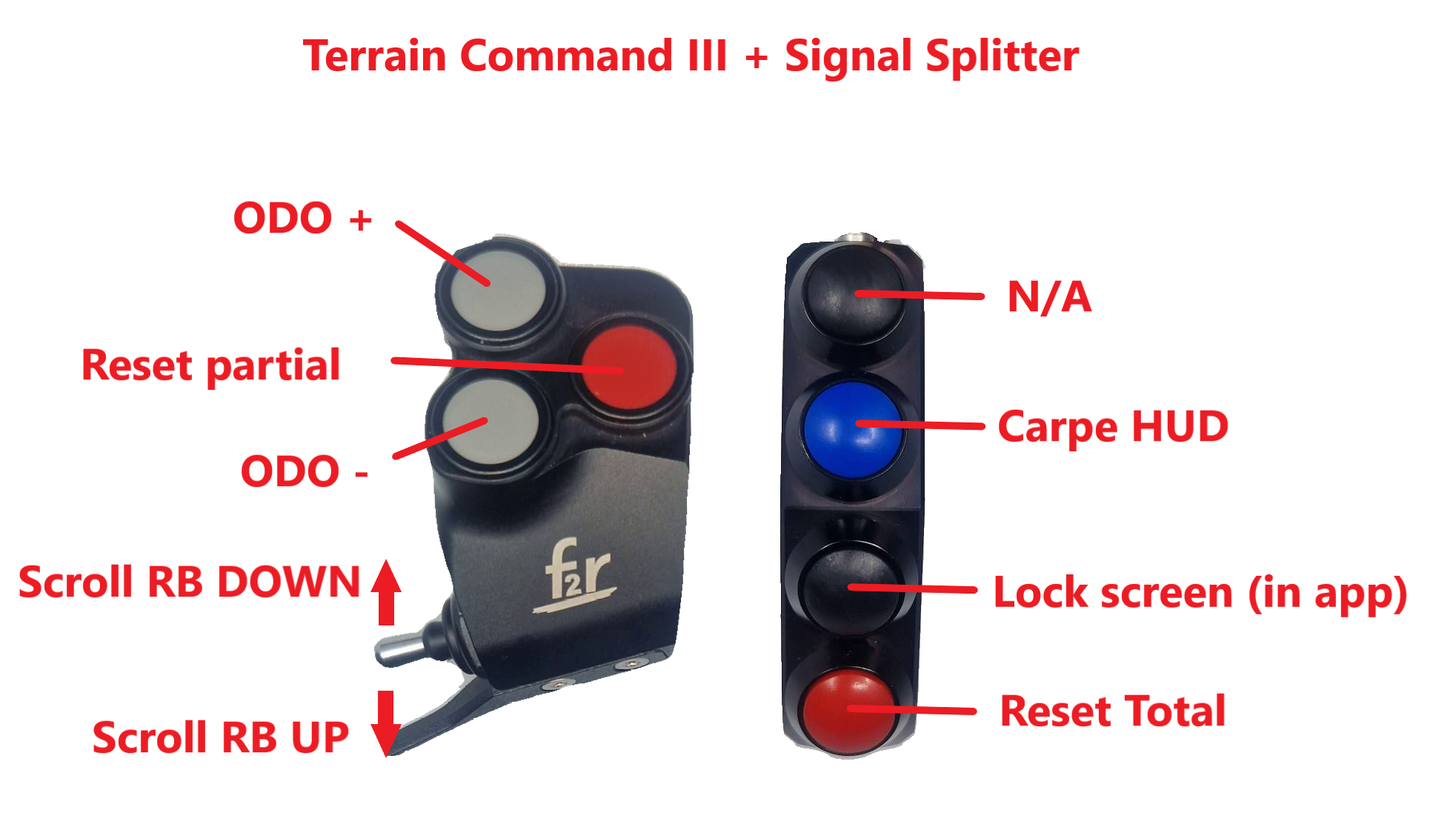 Terrain Command III + Signal Splitter

ODO +

Reset partial

ODO -

Scroll RB DOWN

Scroll RB UP

f2r

N/A

Carpe HUD

Lock screen (in app)

Reset Total