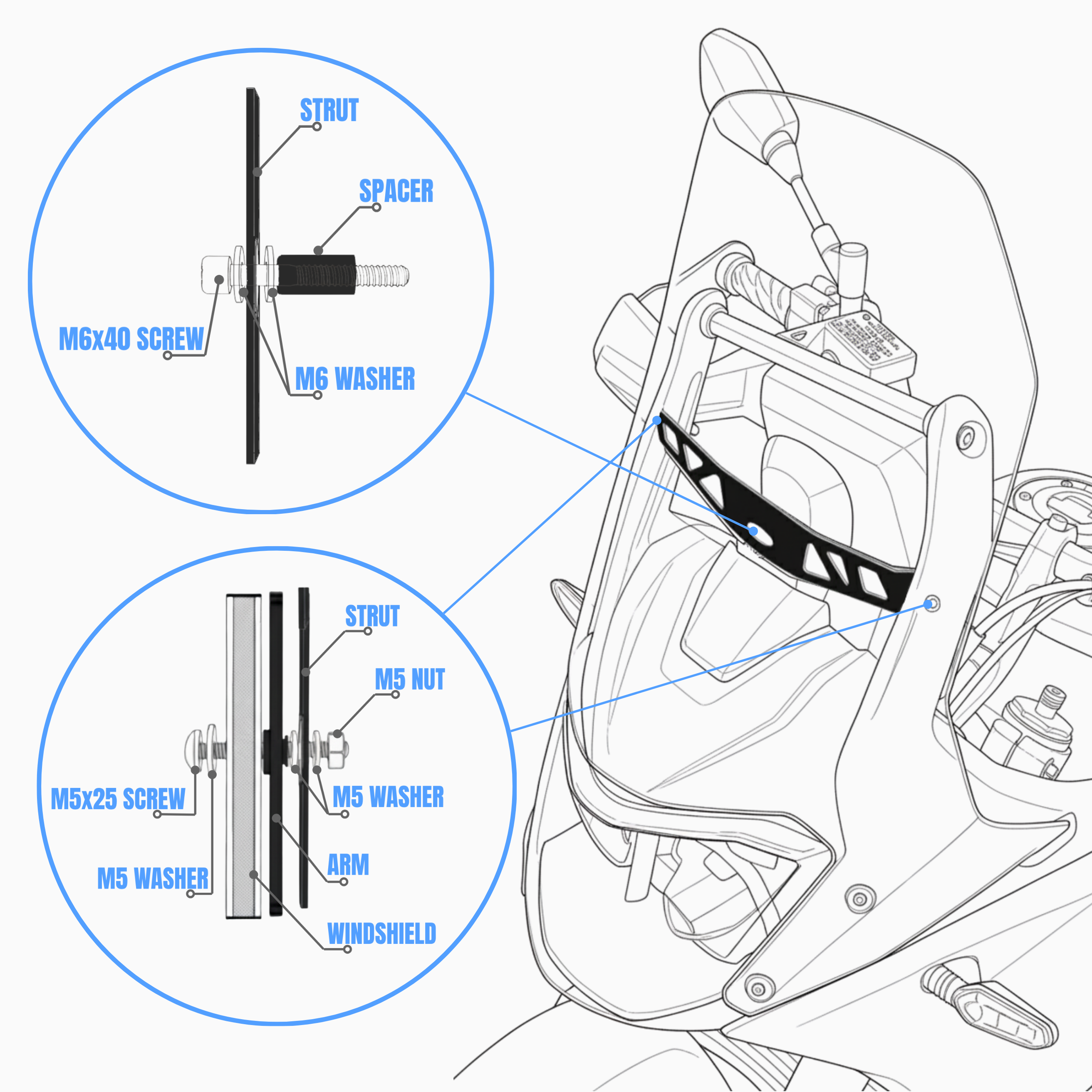 STRUT
SPACER
M6x40 SCREW
M6 WASHER

STRUT
M5 NUT
M5x25 SCREW
M5 WASHER
M5 WASHER
ARM
WINDSHIELD