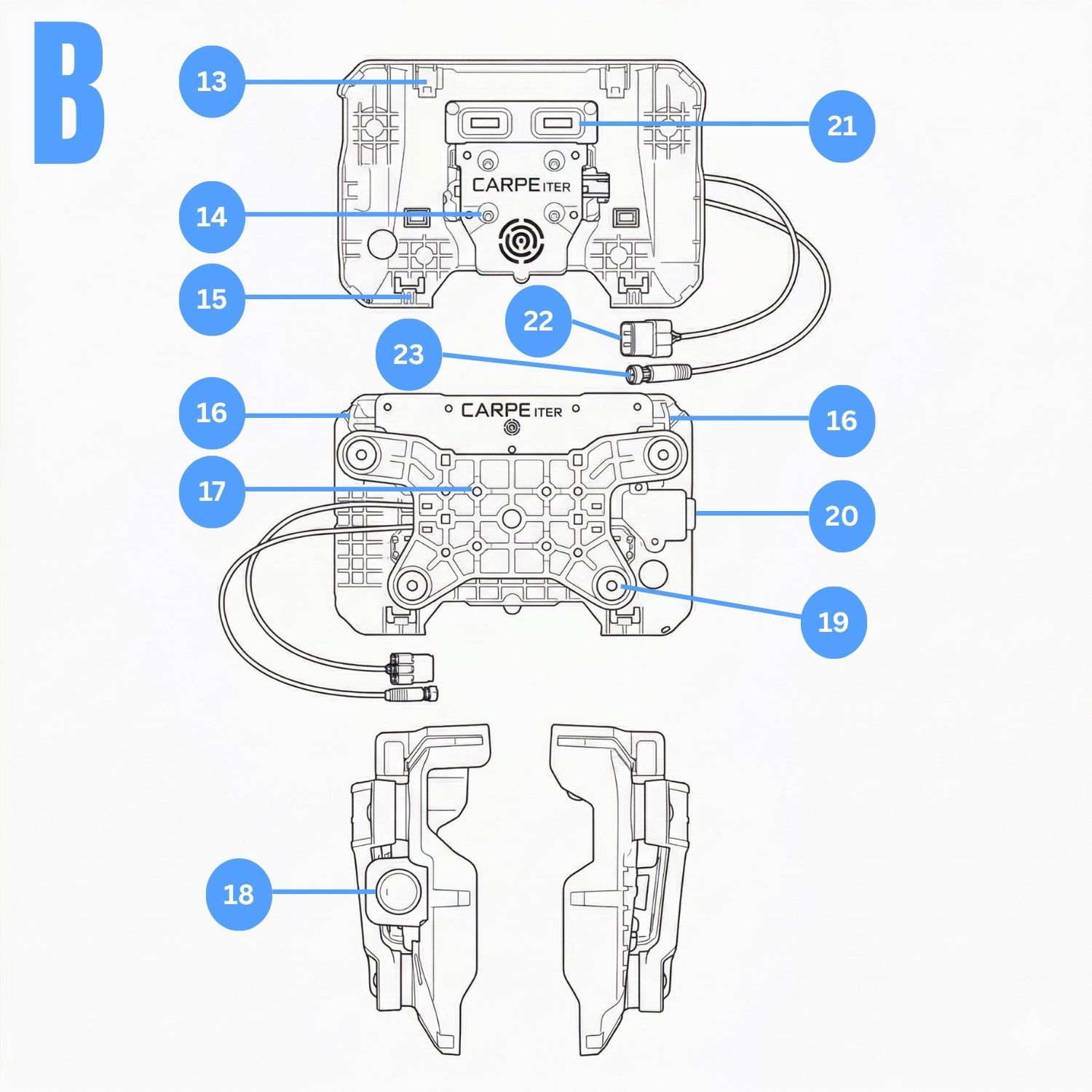 B

13

21

CARPE ITER

14

15

22

23

16

CARPE ITER

16

17

20

19

18