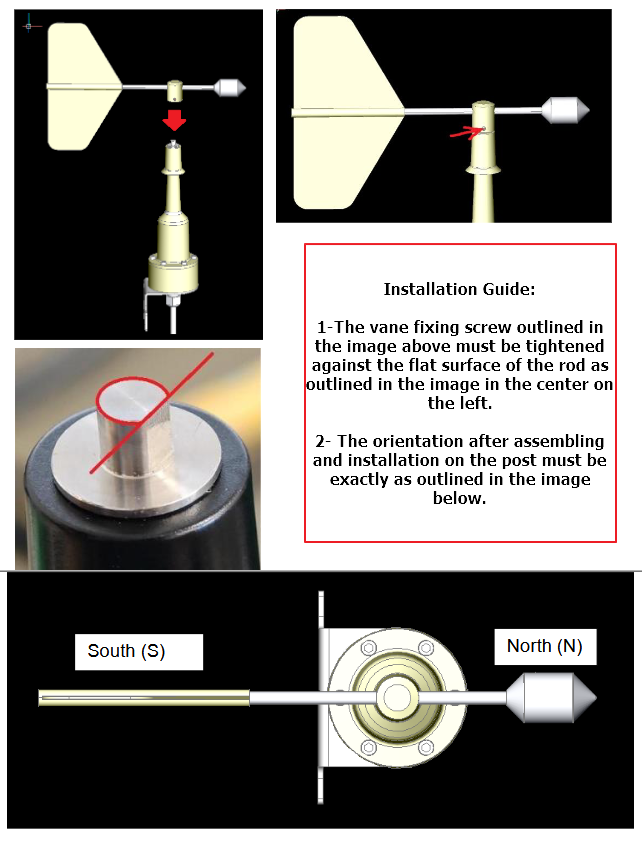 Installation Guide:

1-The vane fixing screw outlined in the image above must be tightened against the flat surface of the rod as outlined in the image in the center on the left.

2- The orientation after assembling and installation on the post must be exactly as outlined in the image below.

South (S)

North (N)