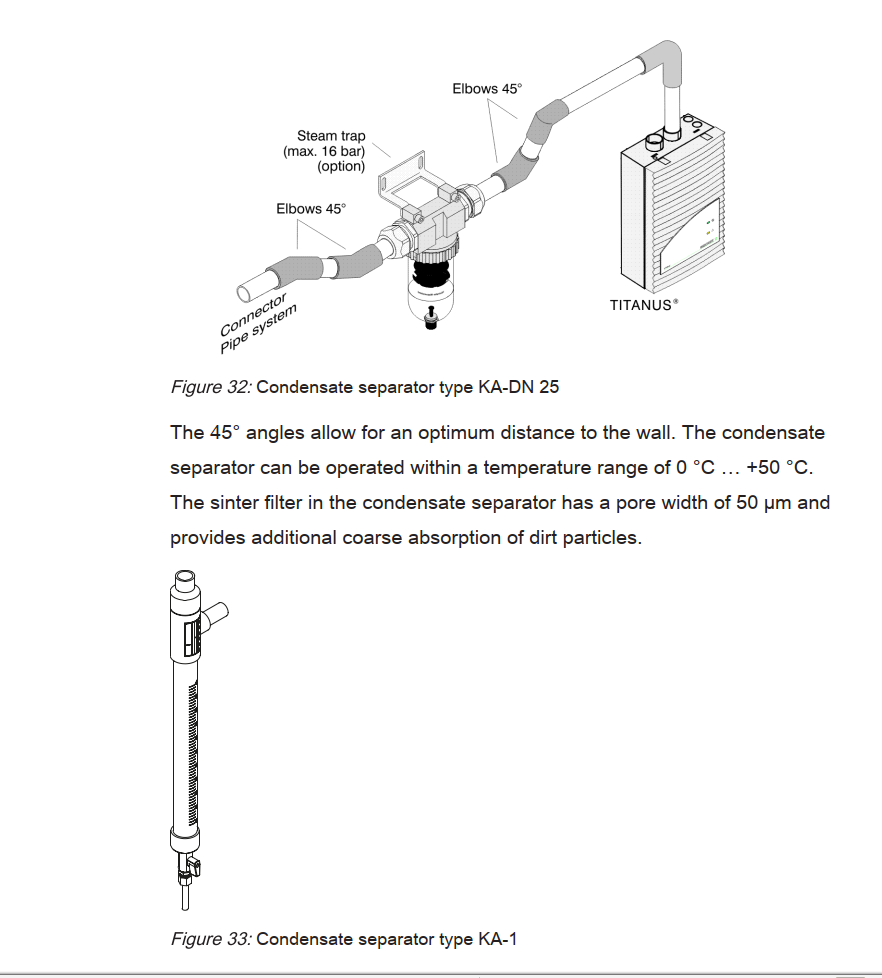 Elbows 45°

Steam trap
(max. 16 bar)
(option)

Elbows 45°

Connector
Pipe system

TITANUS®

Figure 32: Condensate separator type KA-DN 25

The 45° angles allow for an optimum distance to the wall. The condensate separator can be operated within a temperature range of 0 °C … +50 °C. The sinter filter in the condensate separator has a pore width of 50 μm and provides additional coarse absorption of dirt particles.

Figure 33: Condensate separator type KA-1