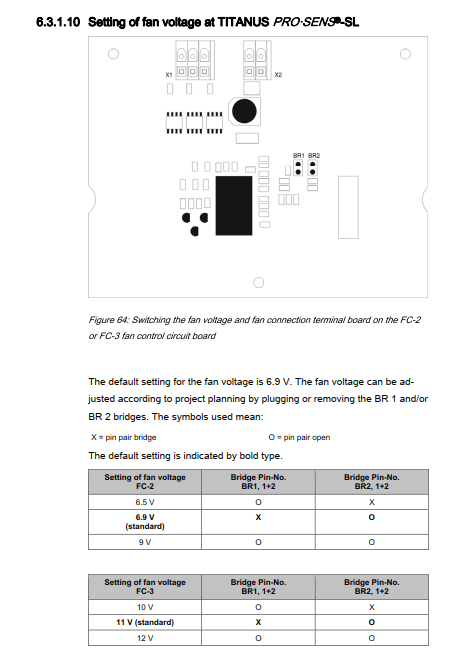 6.3.1.10 Setting of fan voltage at TITANUS PRO·SENS®-SL

X1

X2

BR1 BR2

Figure 64: Switching the fan voltage and fan connection terminal board on the FC-2 or FC-3 fan control circuit board

The default setting for the fan voltage is 6.9 V. The fan voltage can be adjusted according to project planning by plugging or removing the BR 1 and/or BR 2 bridges. The symbols used mean:

X = pin pair bridge

O = pin pair open

The default setting is indicated by bold type.

| Setting of fan voltage FC-2 | Bridge Pin-No. BR1, 1+2 | Bridge Pin-No. BR2, 1+2 |
|---|---|---|
| 6.5 V | O | X |
| 6.9 V (standard) | X | O |
| 9 V | O | O |

| Setting of fan voltage FC-3 | Bridge Pin-No. BR1, 1+2 | Bridge Pin-No. BR2, 1+2 |
|---|---|---|
| 10 V | O | X |
| 11 V (standard) | X | O |
| 12 V | O | O |