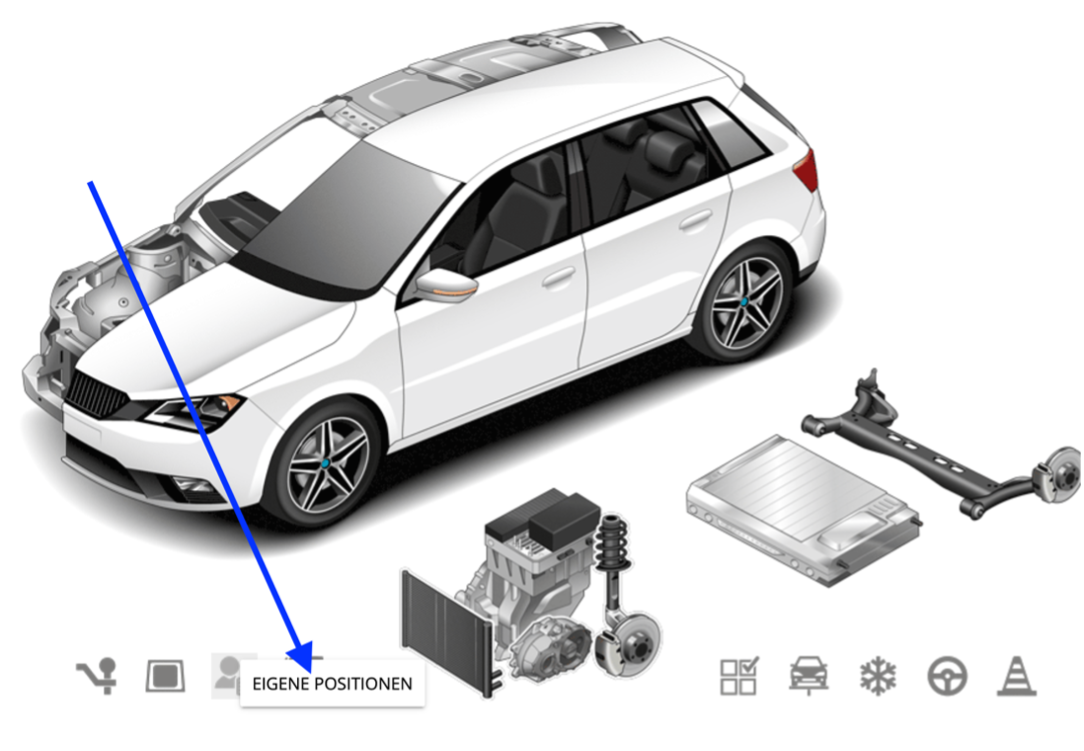 EIGENE POSITIONEN