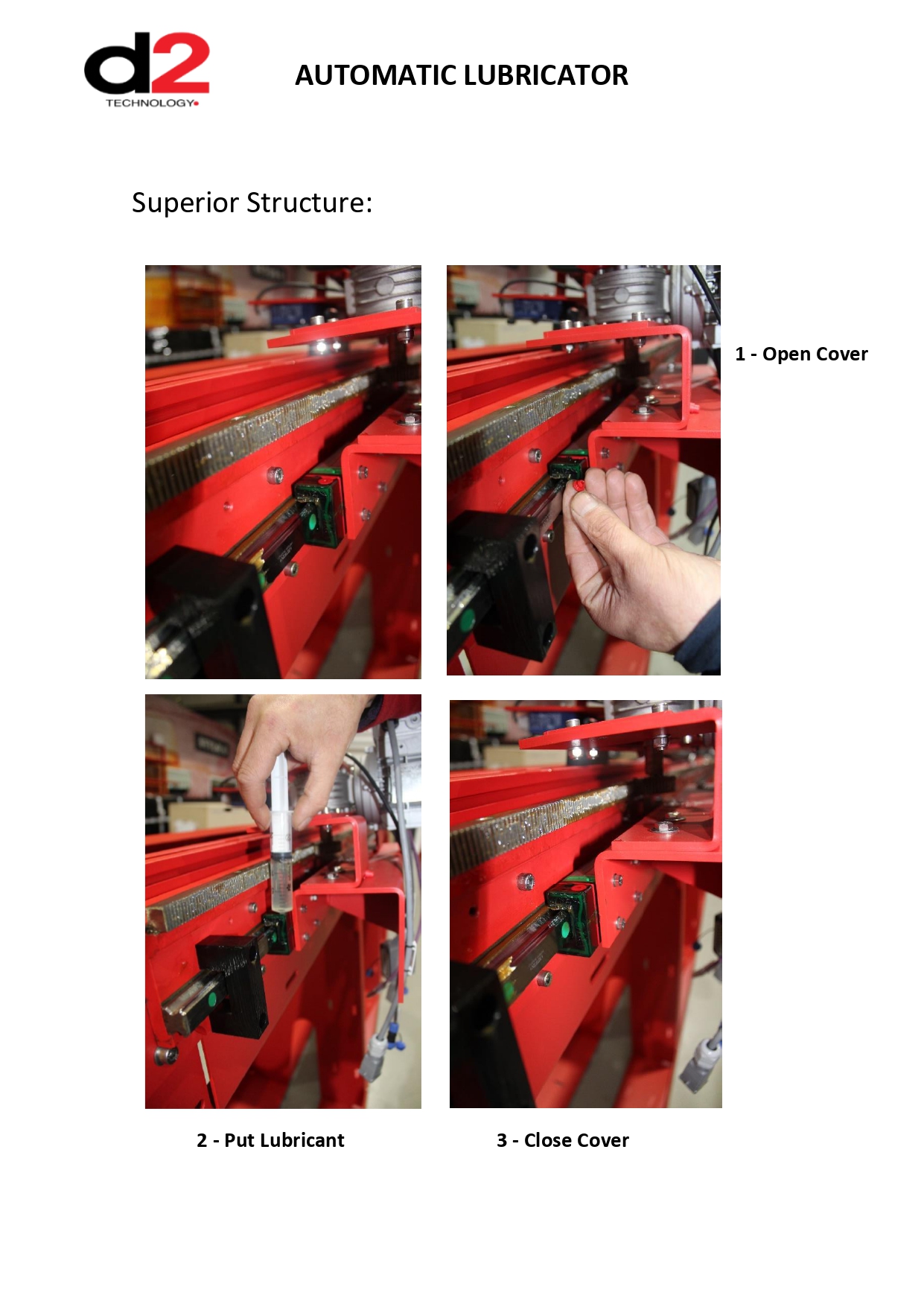 d2
TECHNOLOGY

AUTOMATIC LUBRICATOR

Superior Structure:

1 - Open Cover

2 - Put Lubricant

3 - Close Cover