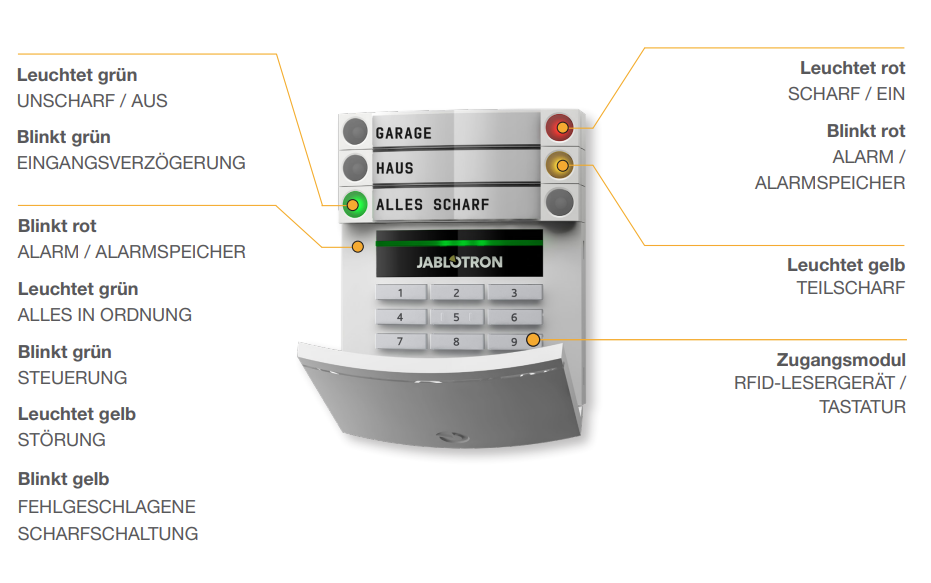 Leuchtet grün
UNSCHARF / AUS

Blinkt grün
EINGANGSVERZÖGERUNG

Blinkt rot
ALARM / ALARMSPEICHER

Leuchtet grün
ALLES IN ORDNUNG

Blinkt grün
STEUERUNG

Leuchtet gelb
STÖRUNG

Blinkt gelb
FEHLGESCHLAGENE SCHARFSCHALTUNG

GARAGE
HAUS
ALLES SCHARF

JABLOTRON

1 2 3
4 5 6
7 8 9

Leuchtet rot
SCHARF / EIN

Blinkt rot
ALARM / ALARMSPEICHER

Leuchtet gelb
TEILSCHARF

Zugangsmodul
RFID-LESERGERÄT / TASTATUR