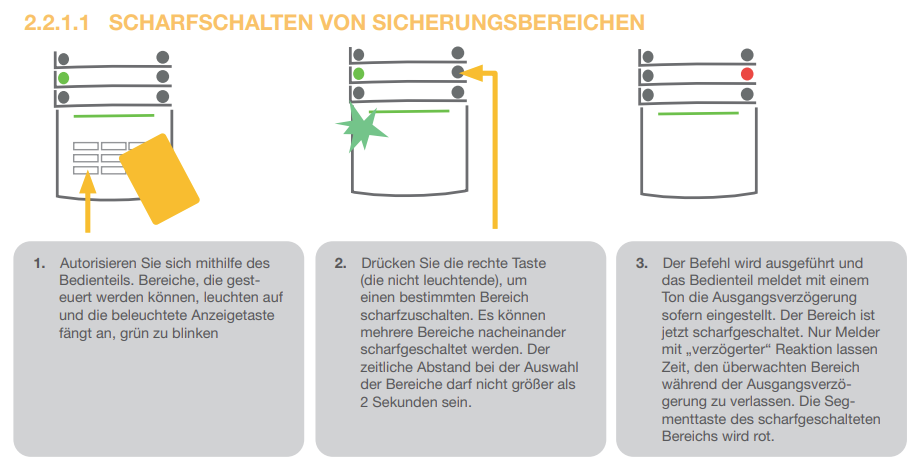 2.2.1.1 SCHARFSCHALTEN VON SICHERUNGSBEREICHEN

1. Autorisieren Sie sich mithilfe des Bedienteils. Bereiche, die gesteuert werden können, leuchten auf und die beleuchtete Anzeigetaste fängt an, grün zu blinken

2. Drücken Sie die rechte Taste (die nicht leuchtende), um einen bestimmten Bereich scharfzuschalten. Es können mehrere Bereiche nacheinander scharfgeschaltet werden. Der zeitliche Abstand bei der Auswahl der Bereiche darf nicht größer als 2 Sekunden sein.

3. Der Befehl wird ausgeführt und das Bedienteil meldet mit einem Ton die Ausgangsverzögerung sofern eingestellt. Der Bereich ist jetzt scharfgeschaltet. Nur Melder mit „verzögerter“ Reaktion lassen Zeit, den überwachten Bereich während der Ausgangsverzögerung zu verlassen. Die Segmenttaste des scharfgeschalteten Bereichs wird rot.