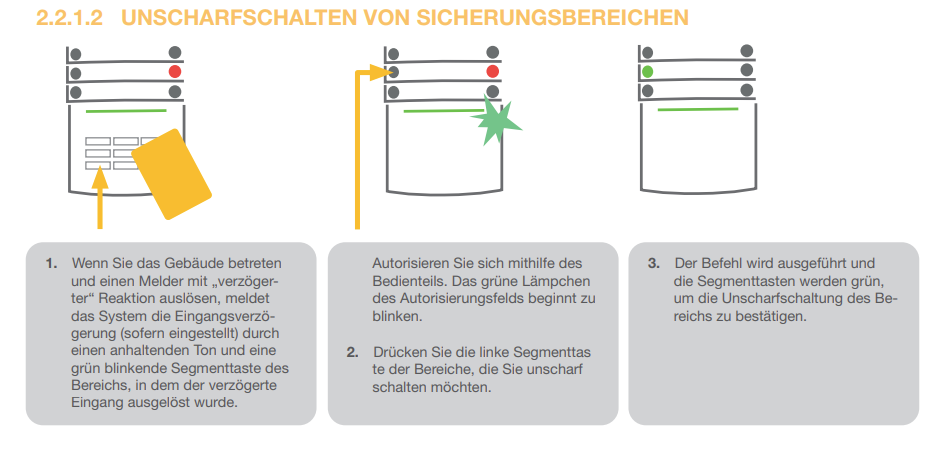 2.2.1.2 UNSCHARFSCHALTEN VON SICHERUNGSBEREICHEN

1. Wenn Sie das Gebäude betreten und einen Melder mit „verzögerter“ Reaktion auslösen, meldet das System die Eingangsverzögerung (sofern eingestellt) durch einen anhaltenden Ton und eine grün blinkende Segmenttaste des Bereichs, in dem der verzögerte Eingang ausgelöst wurde.

Autorisieren Sie sich mithilfe des Bedienteils. Das grüne Lämpchen des Autorisierungsfelds beginnt zu blinken.

2. Drücken Sie die linke Segmenttas te der Bereiche, die Sie unscharf schalten möchten.

3. Der Befehl wird ausgeführt und die Segmenttasten werden grün, um die Unscharfschaltung des Bereichs zu bestätigen.