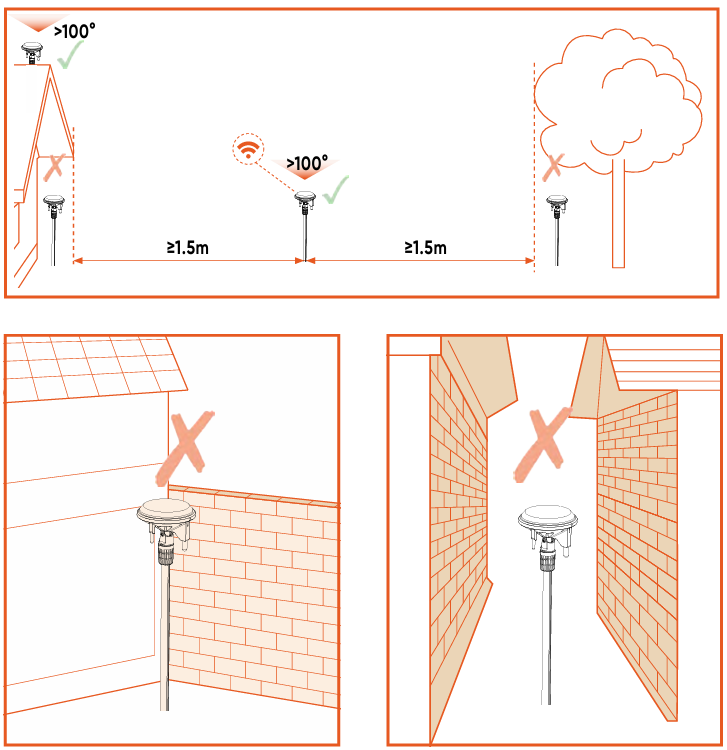 >100°

>100°

≥1.5m

≥1.5m