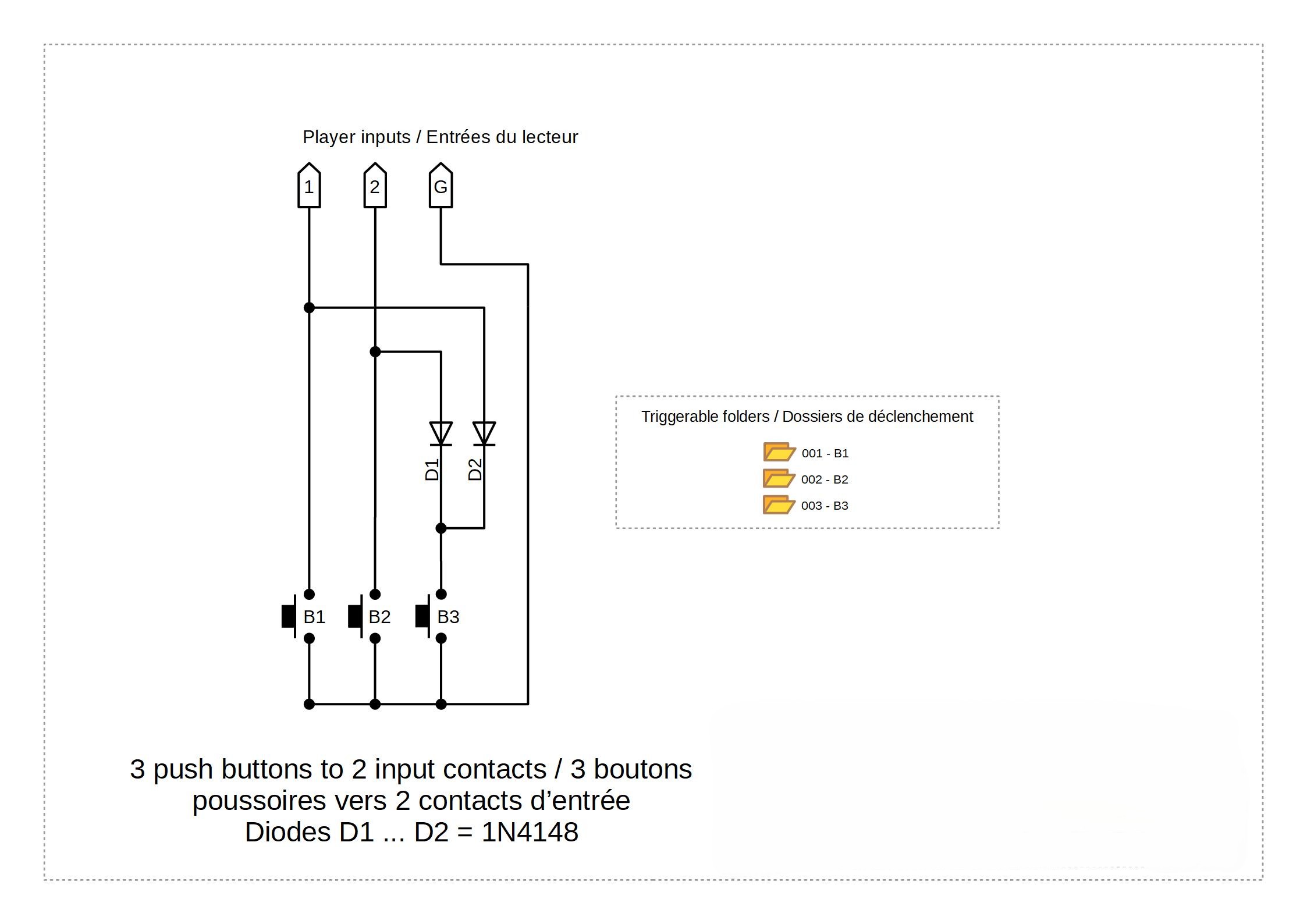 Player inputs / Entrées du lecteur

1

2

G

D1

D2

B1

B2

B3

Triggerable folders / Dossiers de déclenchement

001 - B1

002 - B2

003 - B3

3 push buttons to 2 input contacts / 3 boutons poussoires vers 2 contacts d’entrée
Diodes D1 ... D2 = 1N4148