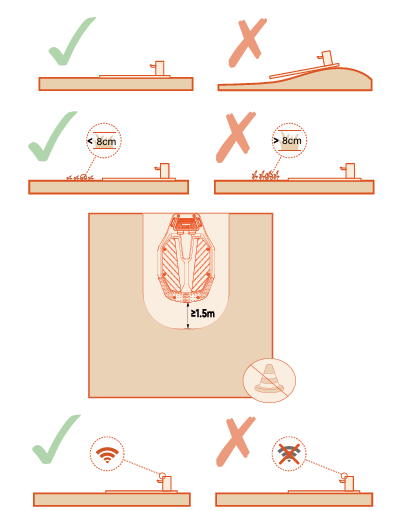 < 8cm

> 8cm

≥1.5m