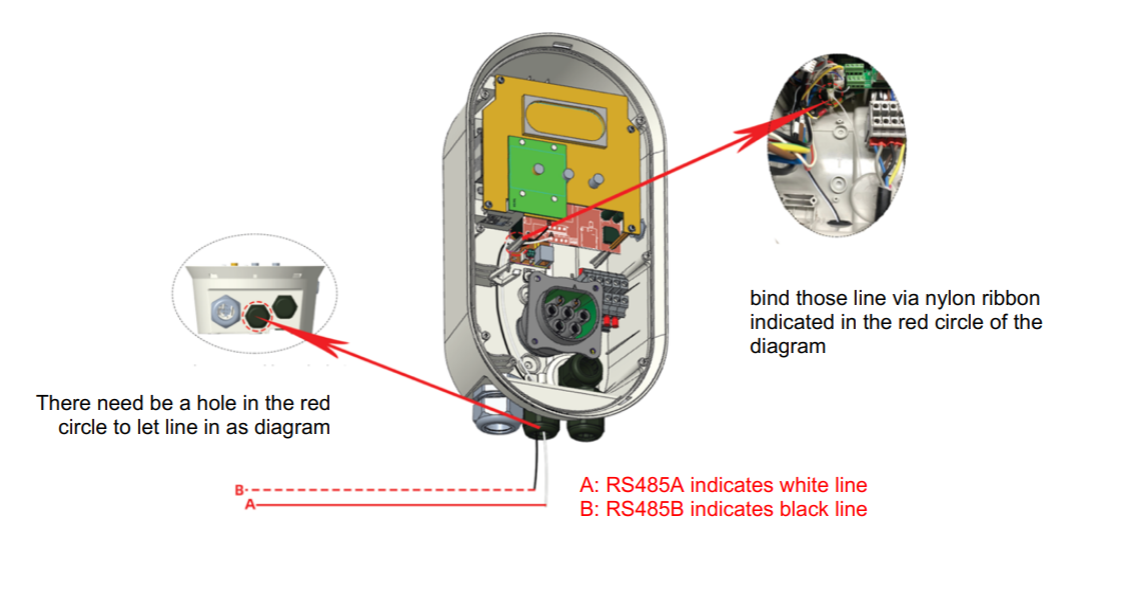 bind those line via nylon ribbon indicated in the red circle of the diagram

There need be a hole in the red circle to let line in as diagram

B

A

A: RS485A indicates white line
B: RS485B indicates black line