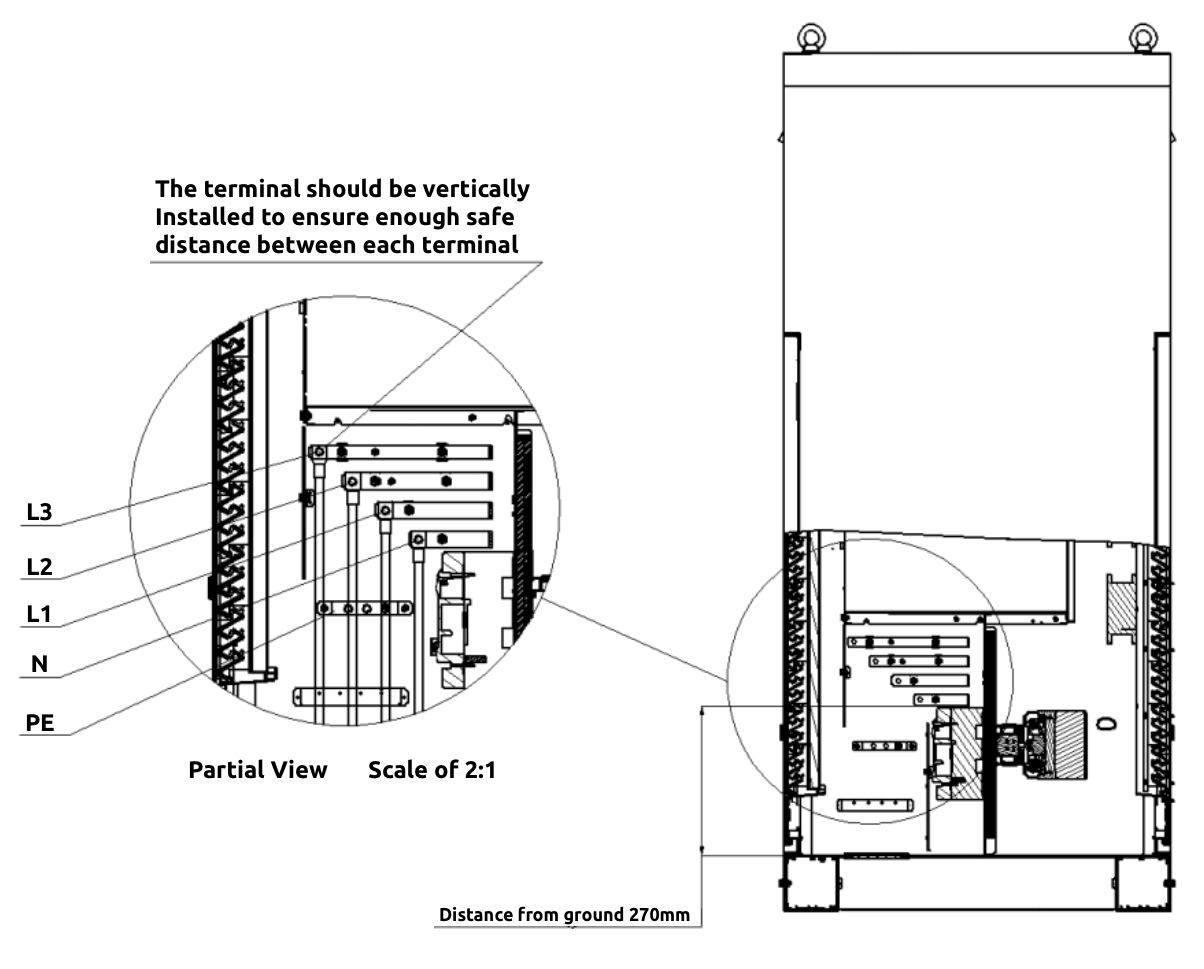 The terminal should be vertically Installed to ensure enough safe distance between each terminal

L3

L2

L1

N

PE

Partial View Scale of 2:1

Distance from ground 270mm