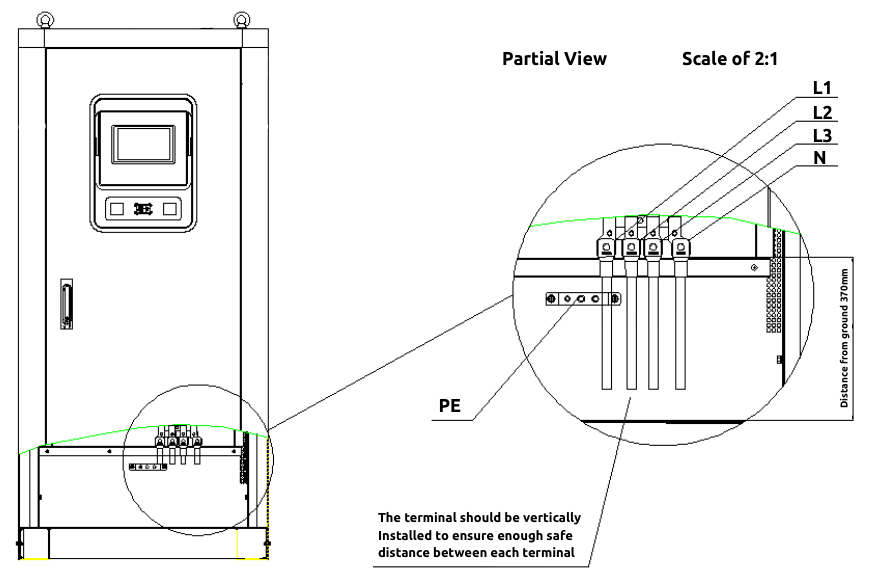 Partial View

Scale of 2:1

L1

L2

L3

N

Distance from ground 370mm

PE

The terminal should be vertically Installed to ensure enough safe distance between each terminal