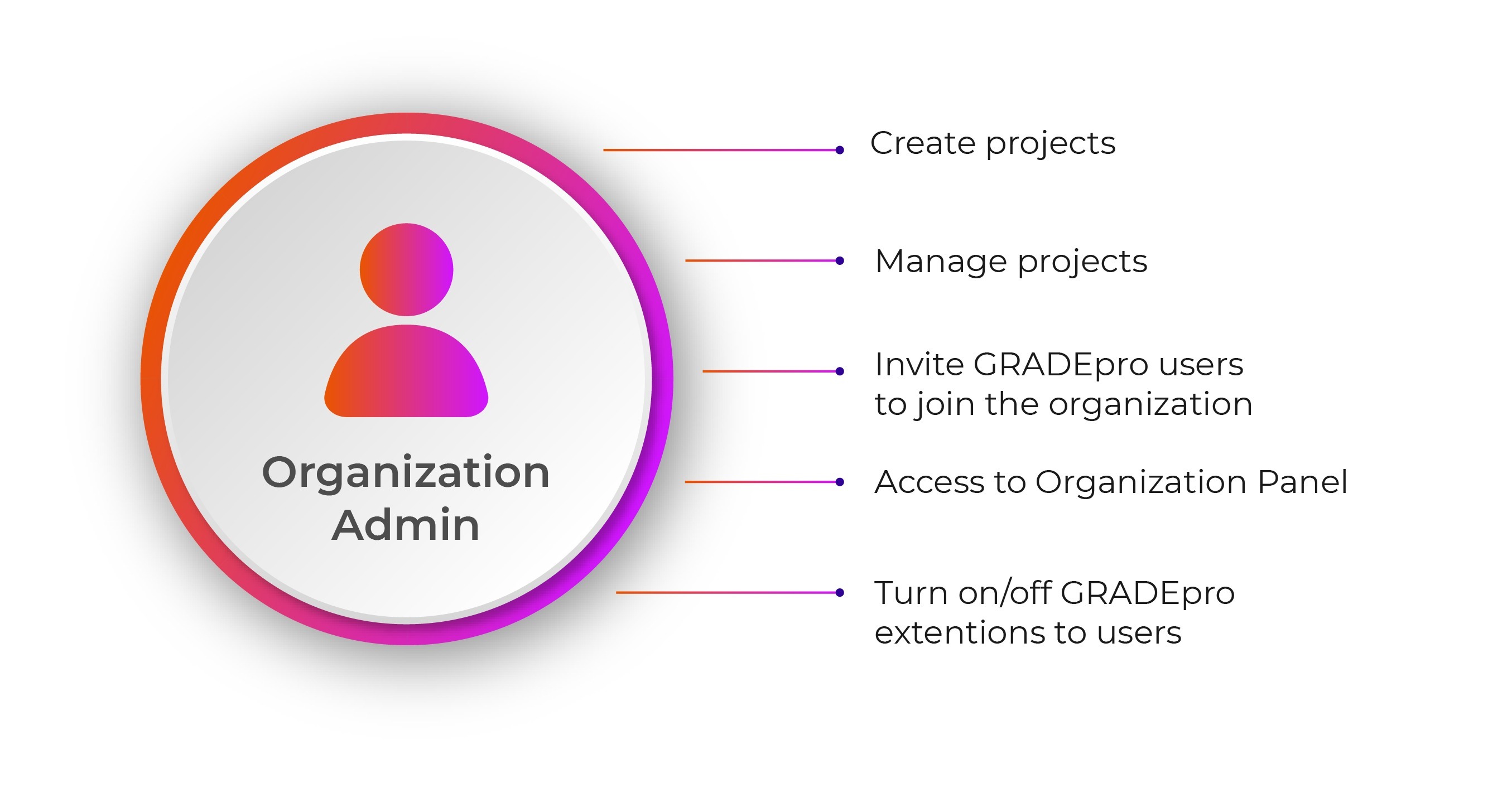 Organization Admin

Create projects

Manage projects

Invite GRADEpro users to join the organization

Access to Organization Panel

Turn on/off GRADEpro extentions to users