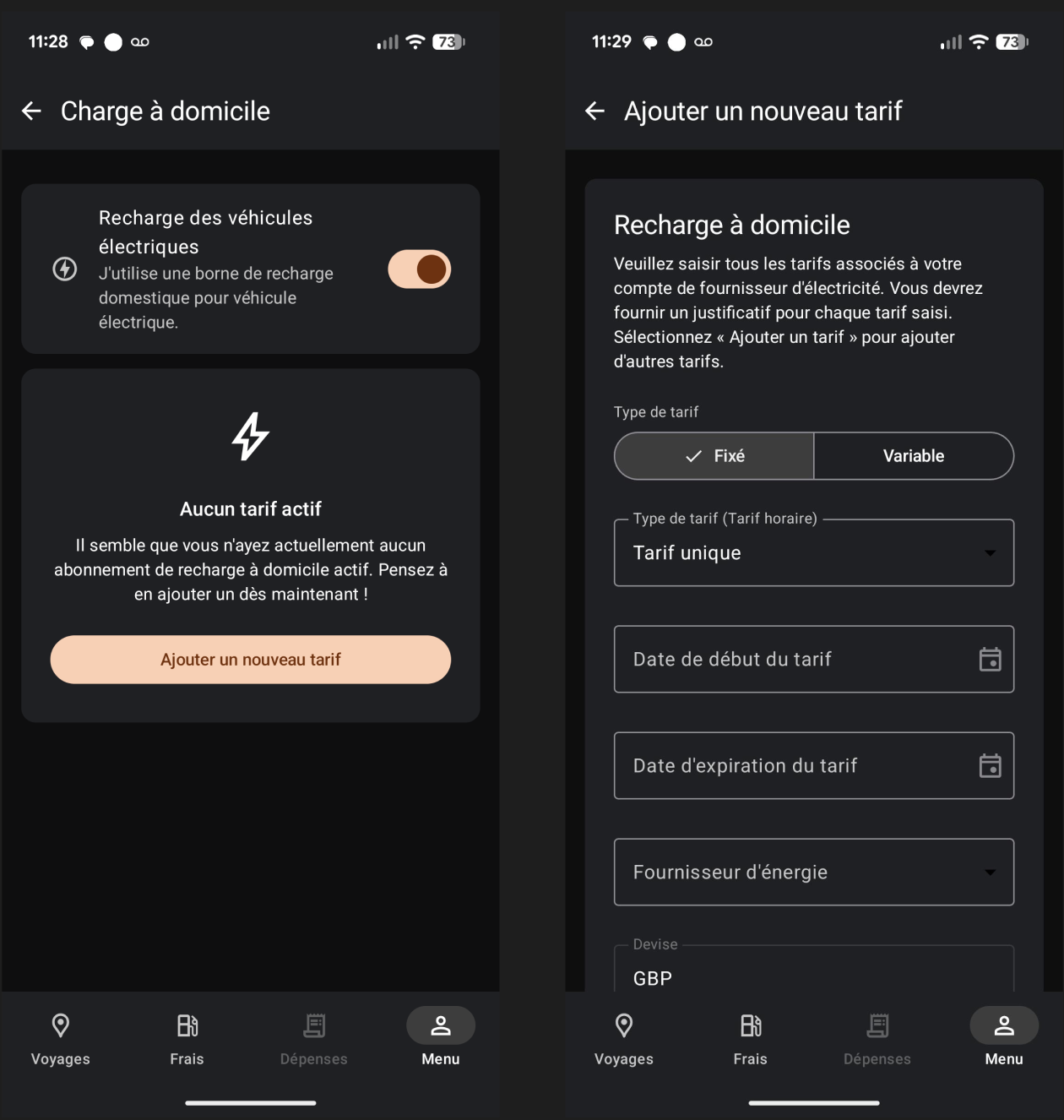 11:28

73

Charge à domicile

Recharge des véhicules électriques
J'utilise une borne de recharge domestique pour véhicule électrique.

Aucun tarif actif

Il semble que vous n'ayez actuellement aucun abonnement de recharge à domicile actif. Pensez à en ajouter un dès maintenant !

Ajouter un nouveau tarif

Voyages
Frais
Dépenses
Menu

11:29

73

Ajouter un nouveau tarif

Recharge à domicile

Veuillez saisir tous les tarifs associés à votre compte de fournisseur d'électricité. Vous devrez fournir un justificatif pour chaque tarif saisi. Sélectionnez « Ajouter un tarif » pour ajouter d'autres tarifs.

Type de tarif

Fixé
Variable

Type de tarif (Tarif horaire)
Tarif unique

Date de début du tarif

Date d'expiration du tarif

Fournisseur d'énergie

Devise
GBP

Voyages
Frais
Dépenses
Menu